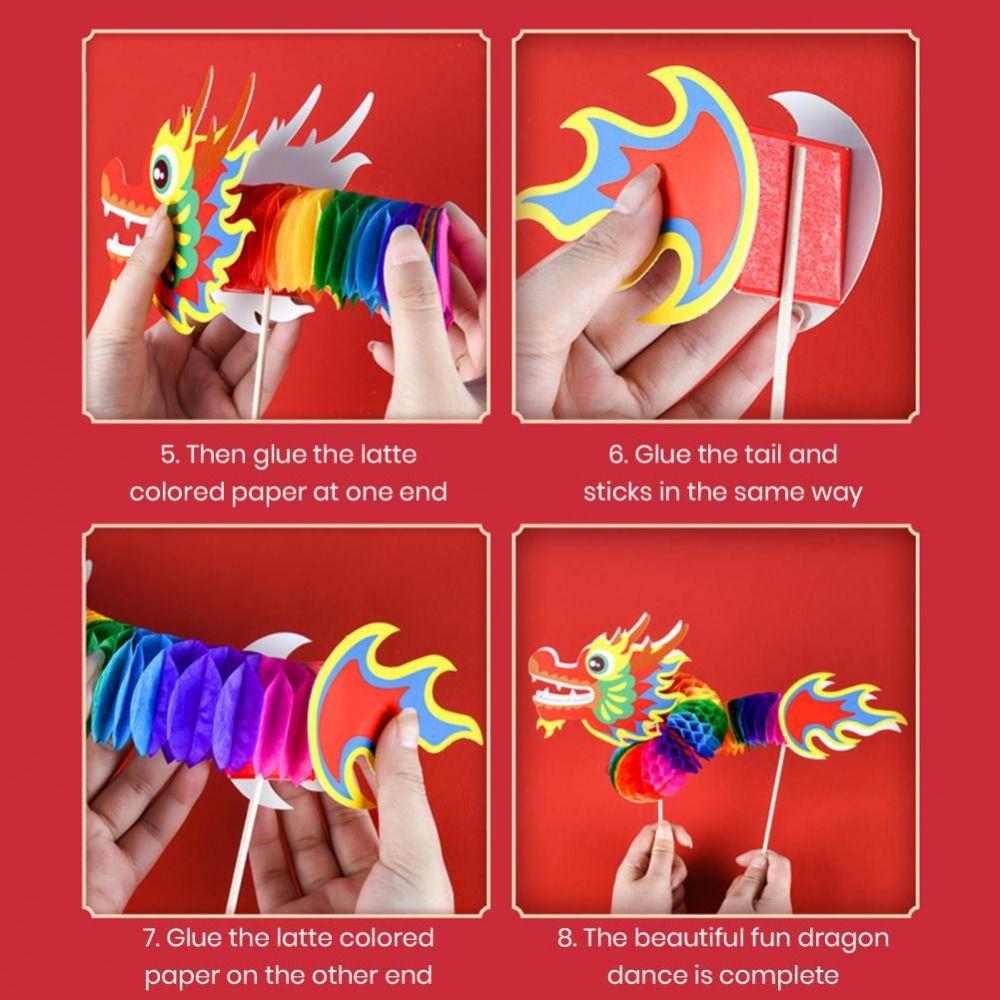 5. Then glue the latte colored paper at one end

6. Glue the tail and sticks in the same way

7. Glue the latte colored paper on the other end

8. The beautiful fun dragon dance is complete