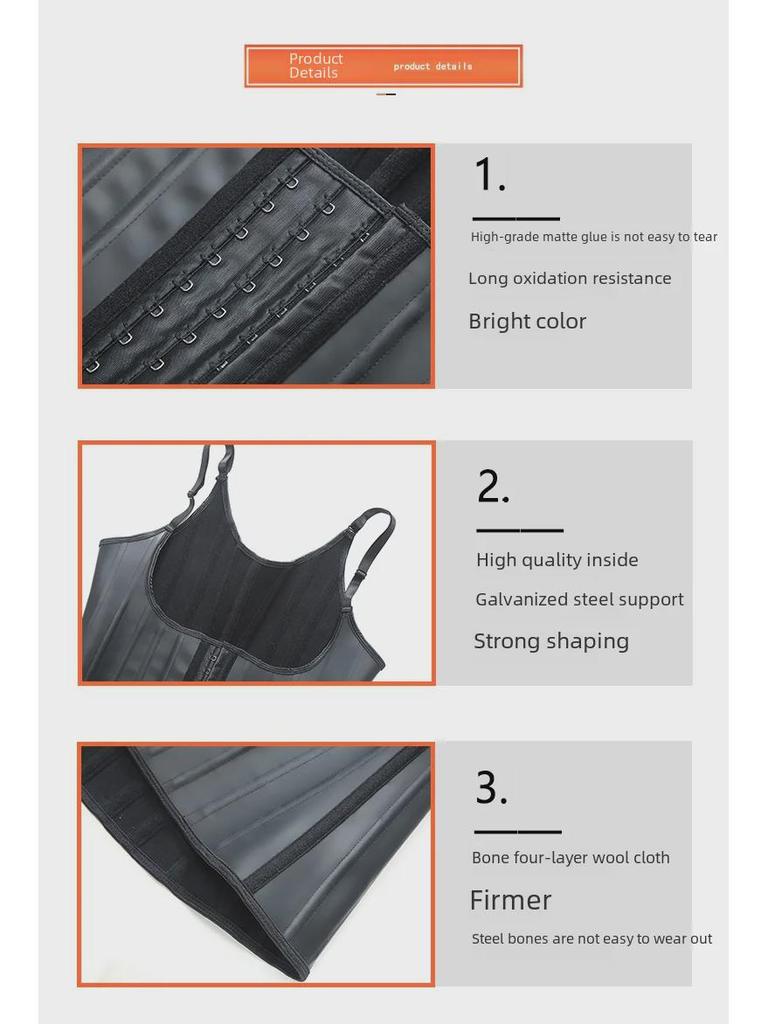 Product Details product details

1.

High-grade matte glue is not easy to tear

Long oxidation resistance

Bright color

2.

High quality inside

Galvanized steel support

Strong shaping

3.

Bone four-layer wool cloth

Firmer

Steel bones are not easy to wear out