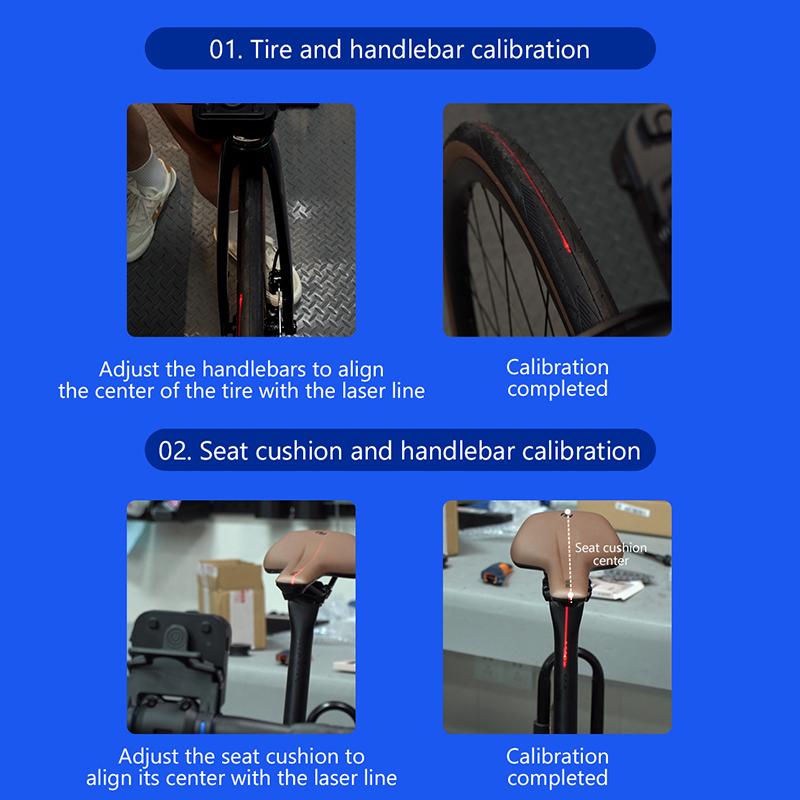 01. Tire and handlebar calibration

Adjust the handlebars to align the center of the tire with the laser line

Calibration completed

02. Seat cushion and handlebar calibration

Seat cushion center

Adjust the seat cushion to align its center with the laser line

Calibration completed