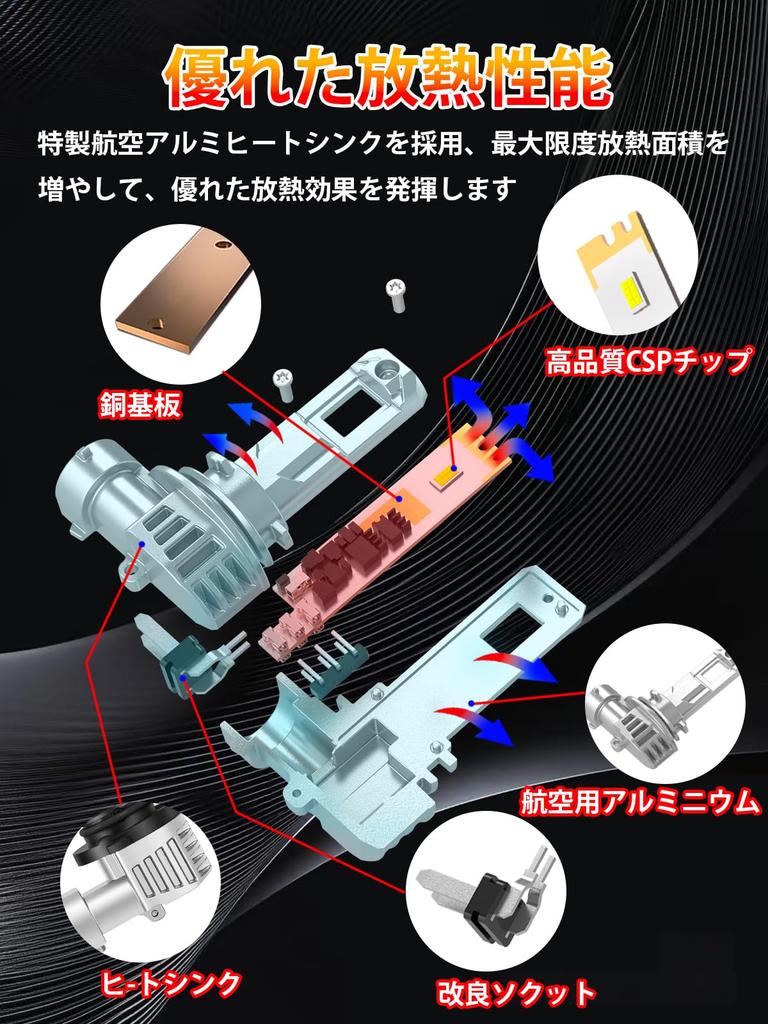 優れた放熱性能

特製航空アルミヒートシンクを採用、最大限度放熱面積を増やして、優れた放熱効果を発揮します

銅基板

高品質CSPチップ

航空用アルミニウム

ヒ-トシンク

改良ソケット