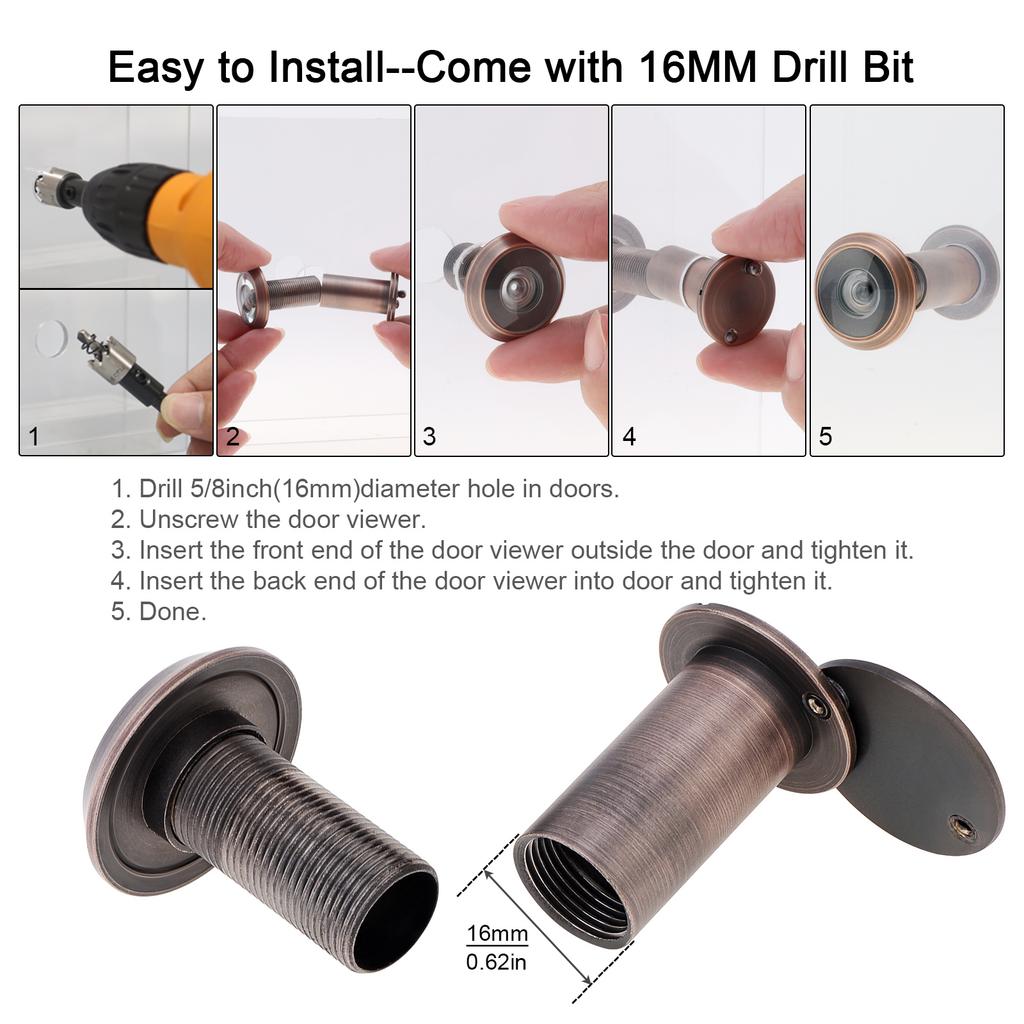 Easy to Install--Come with 16MM Drill Bit

1

2

3

4

5

1. Drill 5/8inch(16mm)diameter hole in doors.
2. Unscrew the door viewer.
3. Insert the front end of the door viewer outside the door and tighten it.
4. Insert the back end of the door viewer into door and tighten it.
5. Done.

16mm
0.62in