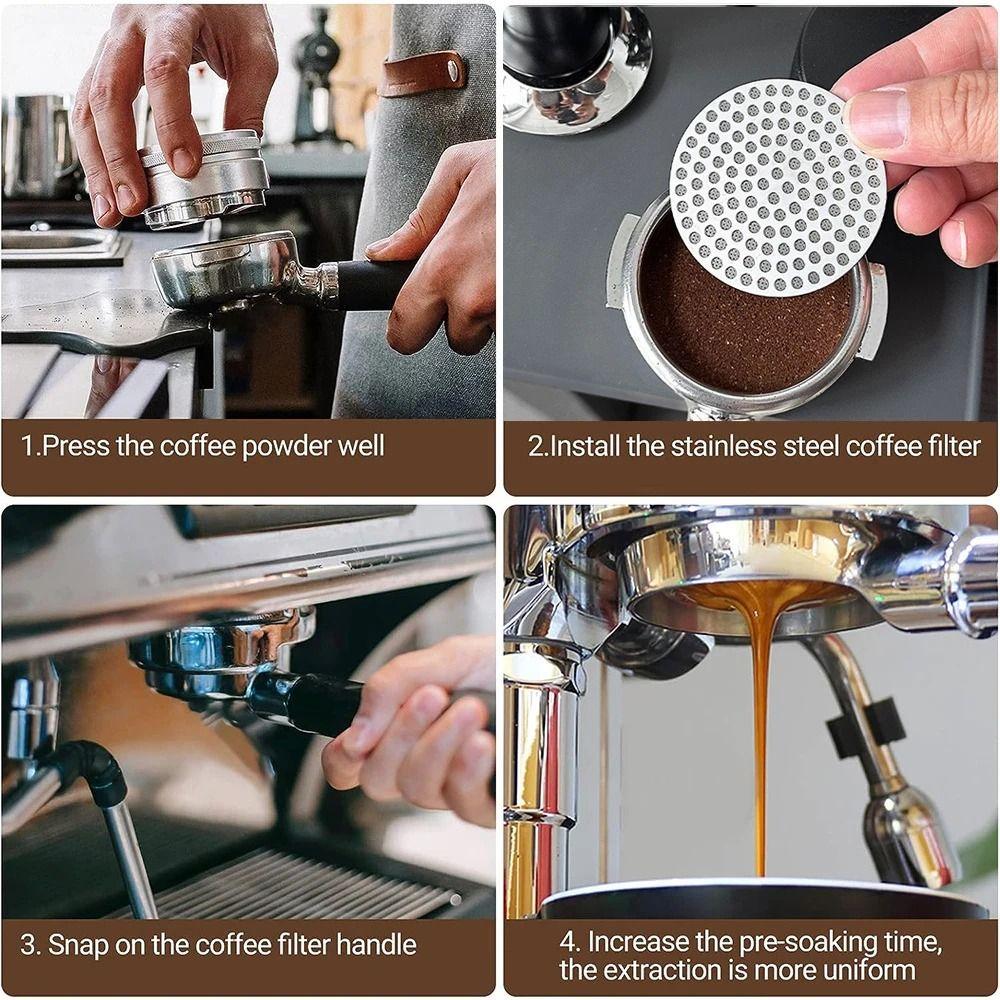 1.Press the coffee powder well

2.Install the stainless steel coffee filter

3. Snap on the coffee filter handle

4. Increase the pre-soaking time, the extraction is more uniform