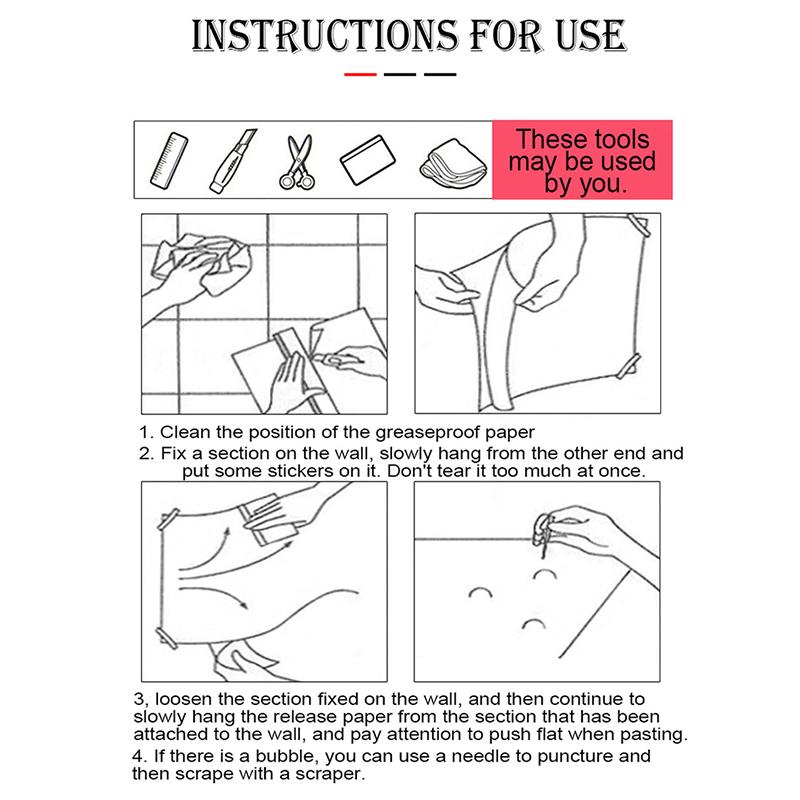 INSTRUCTIONS FOR USE

These tools may be used by you.

1. Clean the position of the greaseproof paper
2. Fix a section on the wall, slowly hang from the other end and put some stickers on it. Don't tear it too much at once.

3, loosen the section fixed on the wall, and then continue to slowly hang the release paper from the section that has been attached to the wall, and pay attention to push flat when pasting.
4. If there is a bubble, you can use a needle to puncture and then scrape with a scraper.