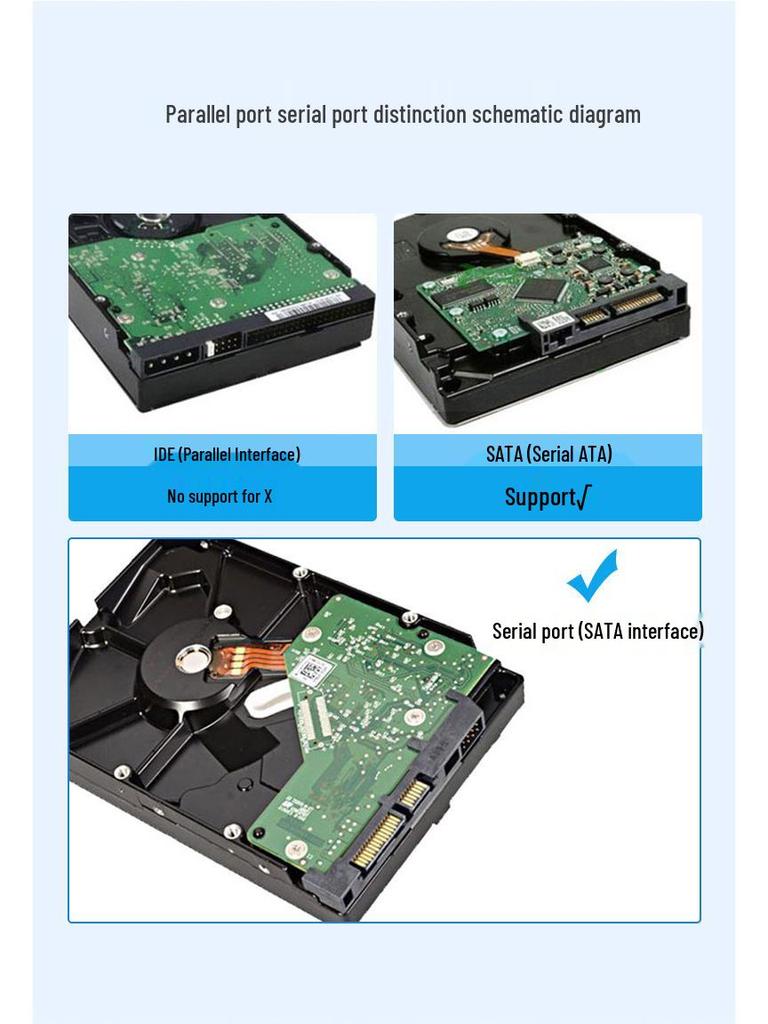 Parallel port serial port distinction schematic diagram

IDE (Parallel Interface)

No support for X

SATA (Serial ATA)

Support√

Serial port (SATA interface)