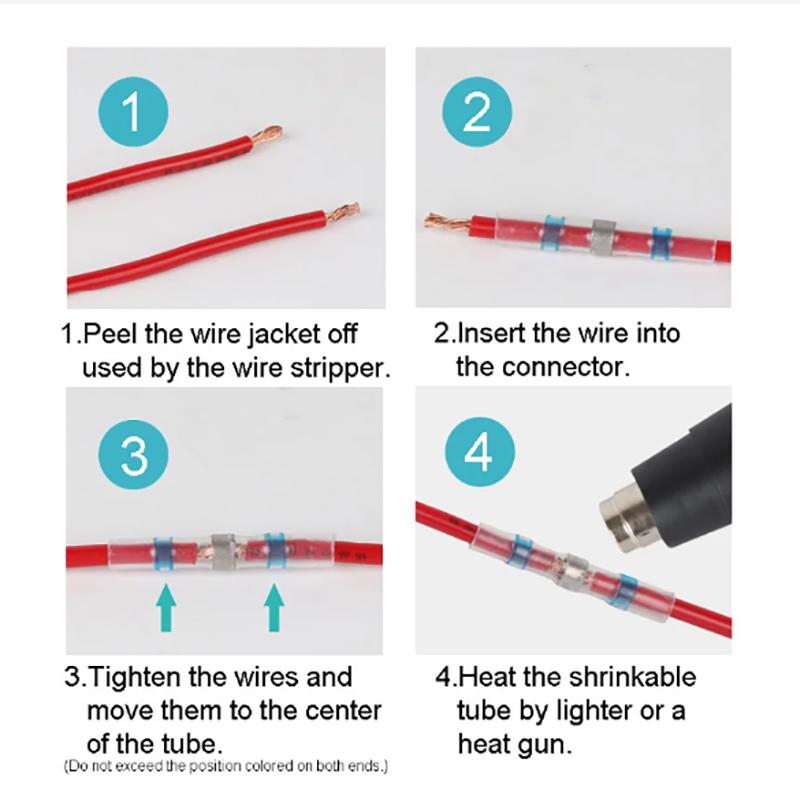 1

1.Peel the wire jacket off used by the wire stripper.

2

2.Insert the wire into the connector.

3

3.Tighten the wires and move them to the center of the tube.
(Do not exceed the position colored on both ends.)

4

4.Heat the shrinkable tube by lighter or a heat gun.