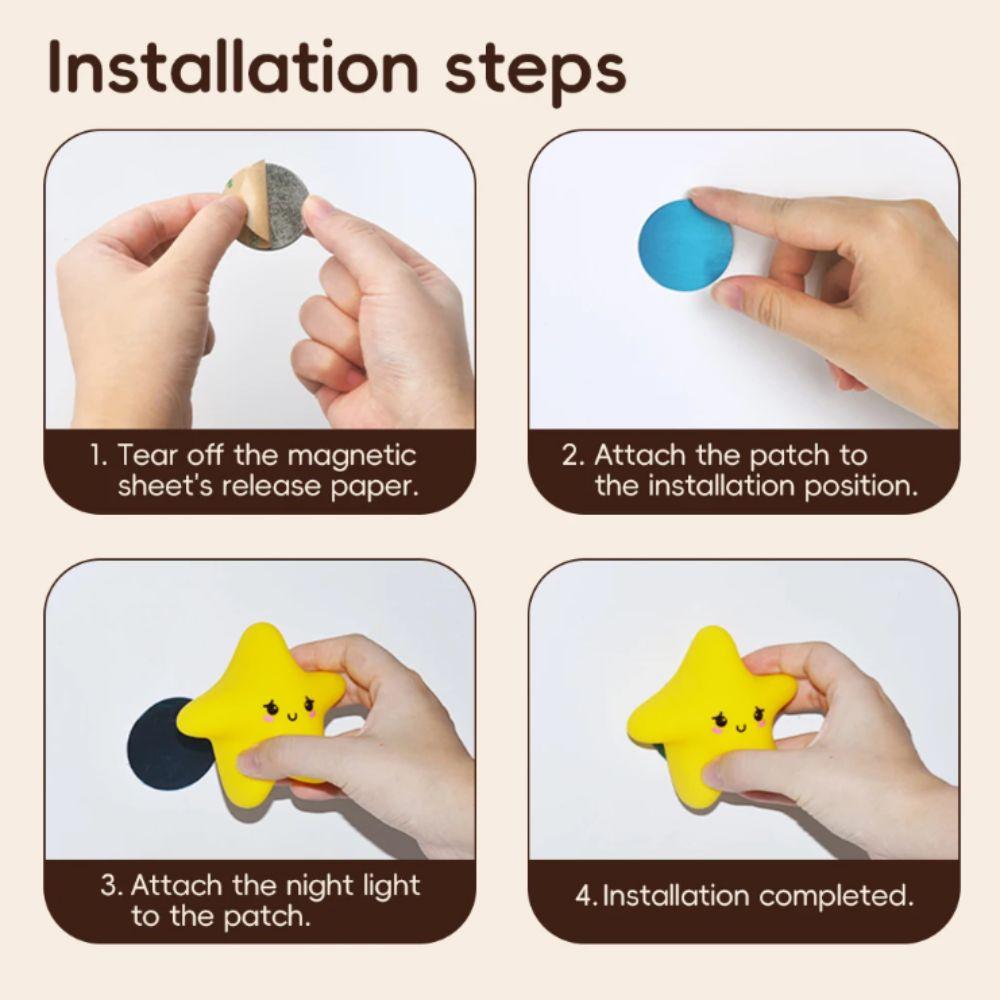 Installation steps

1. Tear off the magnetic sheet's release paper.

2. Attach the patch to the installation position.

3. Attach the night light to the patch.

4. Installation completed.