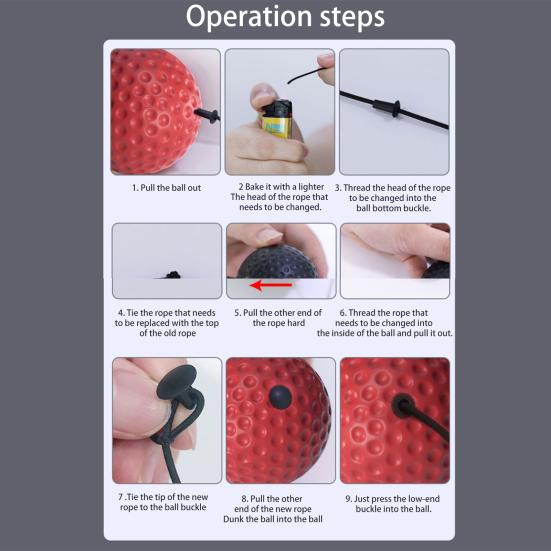 Operation steps

1. Pull the ball out

2 Bake it with a lighter The head of the rope that needs to be changed.

3. Thread the head of the rope to be changed into the ball bottom buckle.

4. Tie the rope that needs to be replaced with the top of the old rope

5. Pull the other end of the rope hard

6. Thread the rope that needs to be changed into the inside of the ball and pull it out.

7 .Tie the tip of the new rope to the ball buckle

8. Pull the other end of the new rope Dunk the ball into the ball

9. Just press the low-end buckle into the ball.