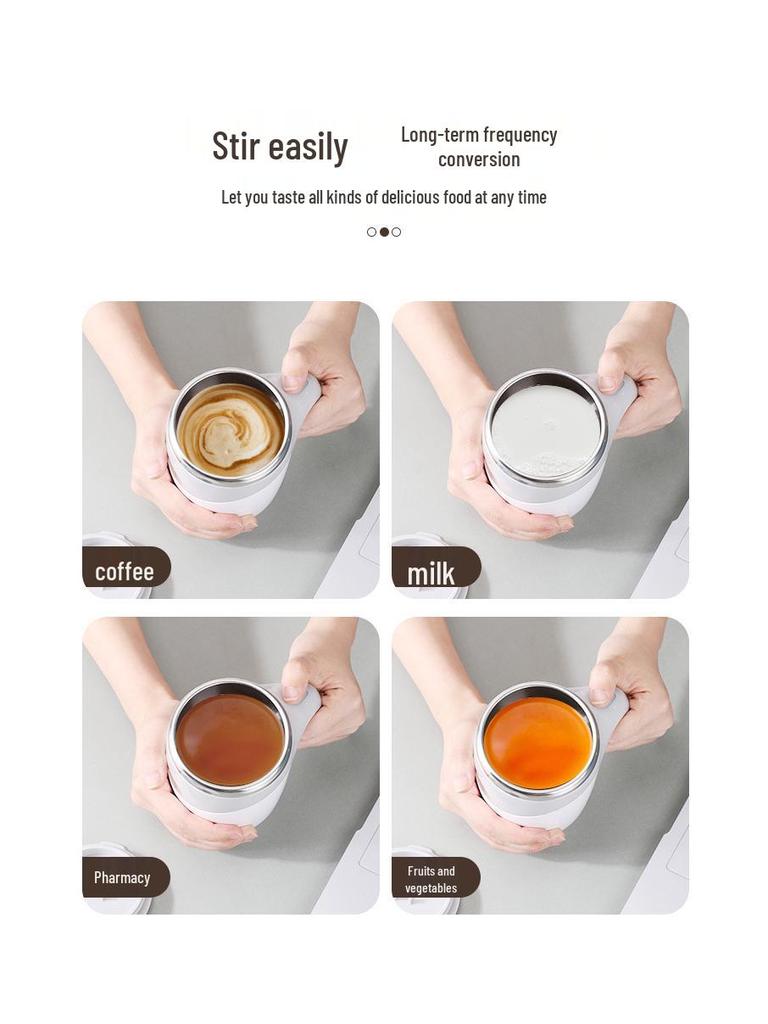 Stir easily

Long-term frequency conversion

Let you taste all kinds of delicious food at any time

coffee

milk

Pharmacy

Fruits and vegetables