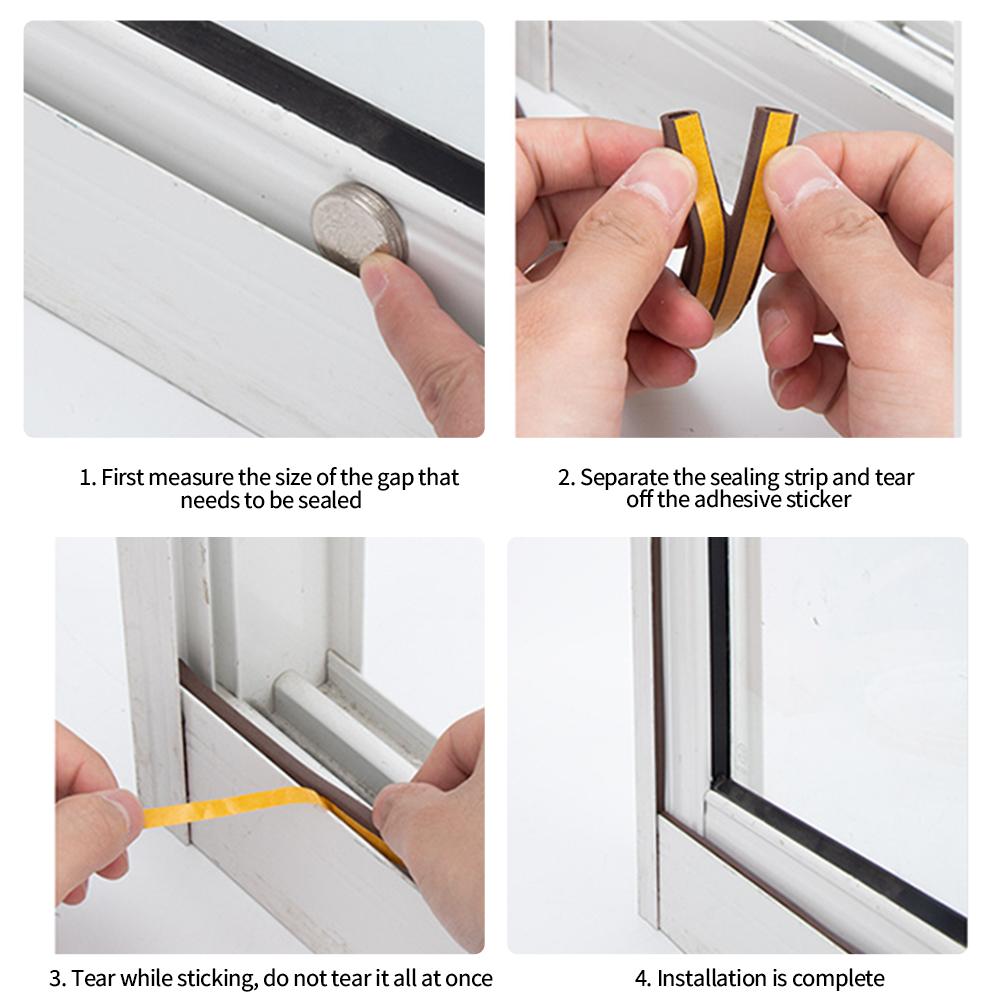 1. First measure the size of the gap that needs to be sealed

2. Separate the sealing strip and tear off the adhesive sticker

3. Tear while sticking, do not tear it all at once

4. Installation is complete