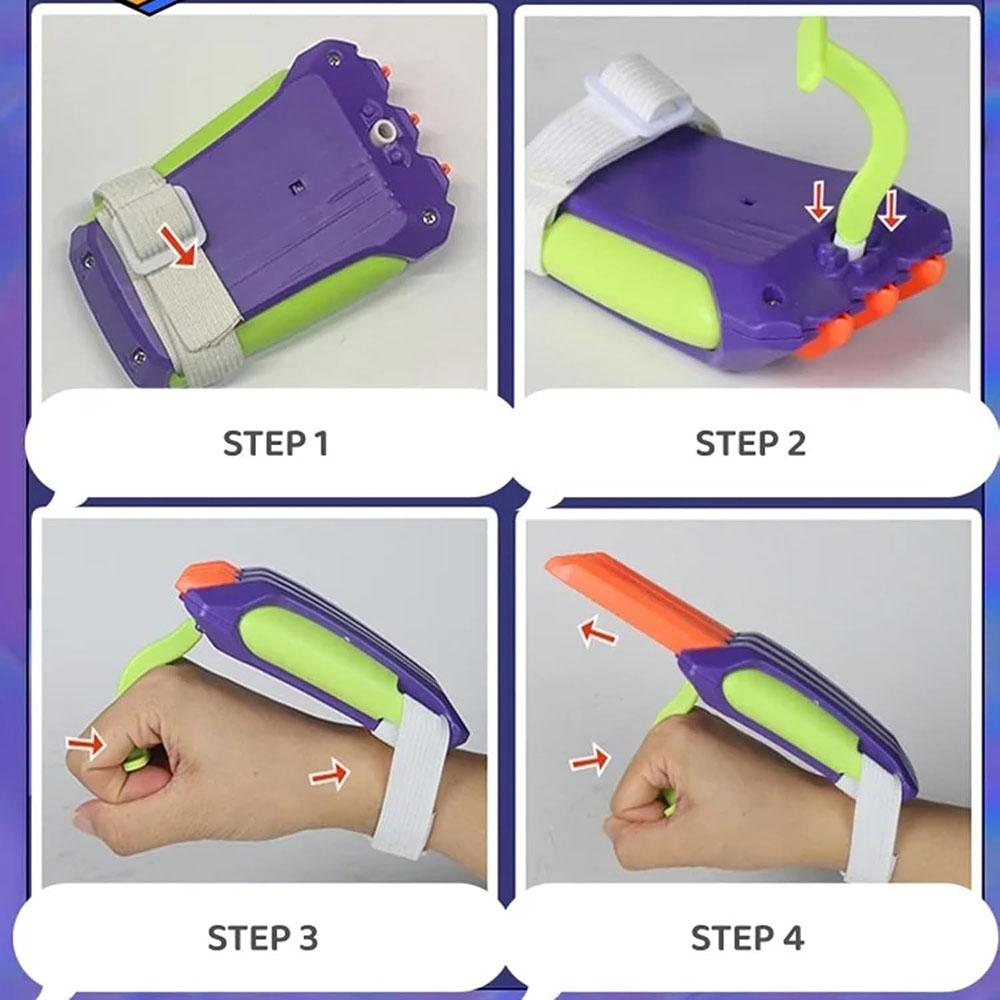 STEP 1

STEP 2

STEP 3

STEP 4