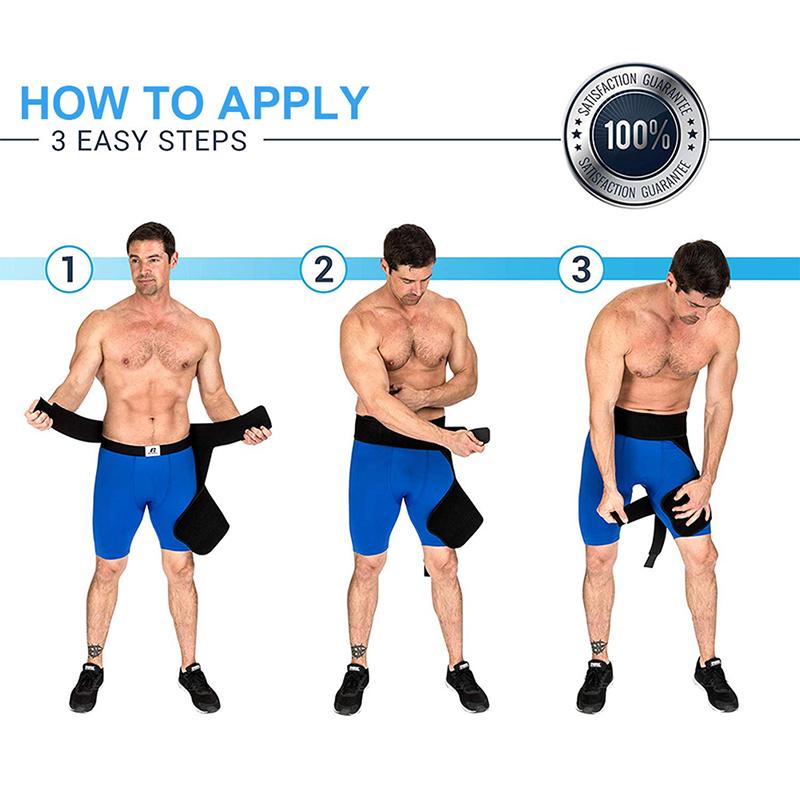 HOW TO APPLY
3 EASY STEPS

SATISFACTION GUARANTEE
100%
SATISFACTION GUARANTEE

1
2
3