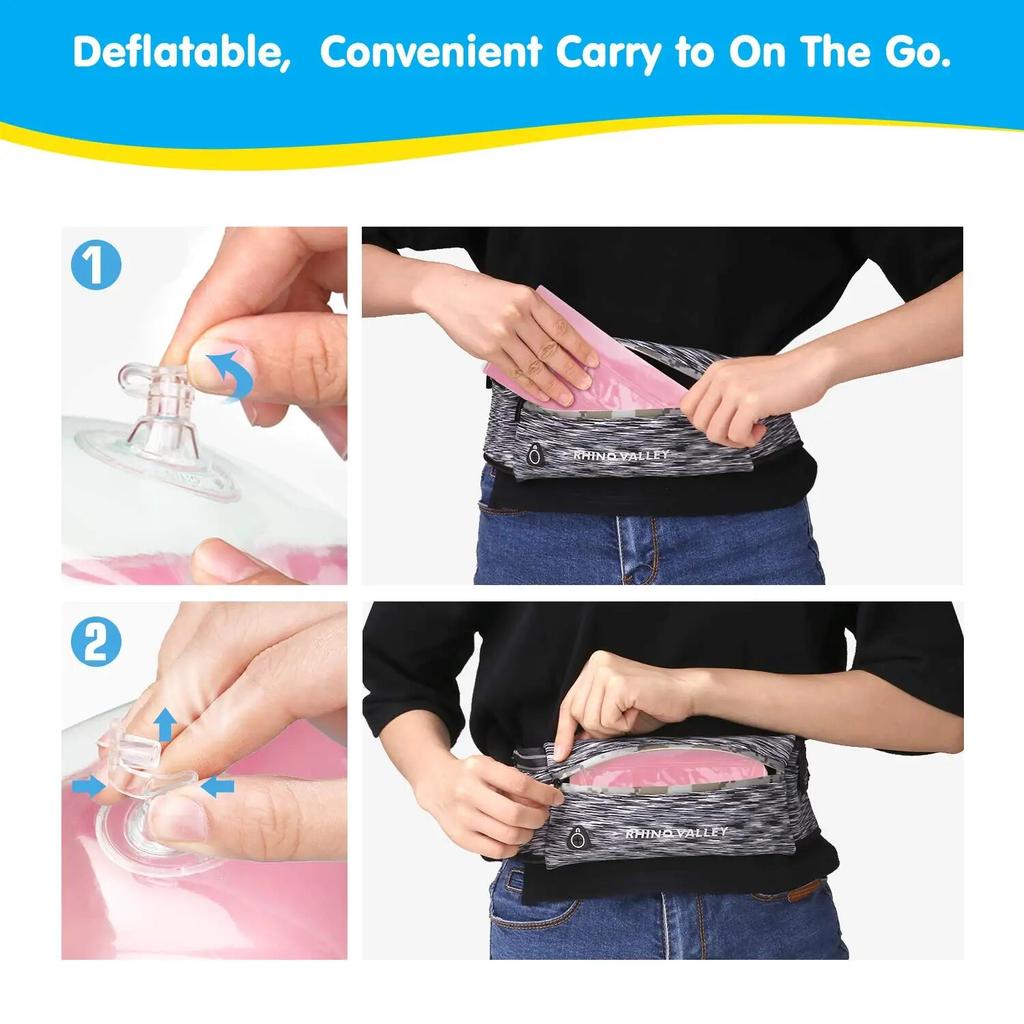 Deflatable, Convenient Carry to On The Go.

1

RHINO VALLEY

2

RHINO VALLEY