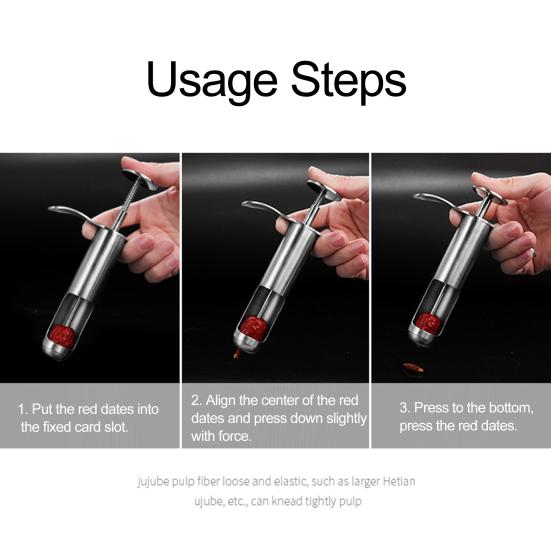 Usage Steps

1. Put the red dates into the fixed card slot.

2. Align the center of the red dates and press down slightly with force.

3. Press to the bottom, press the red dates.

jujube pulp fiber loose and elastic, such as larger Hetian ujube, etc., can knead tightly pulp