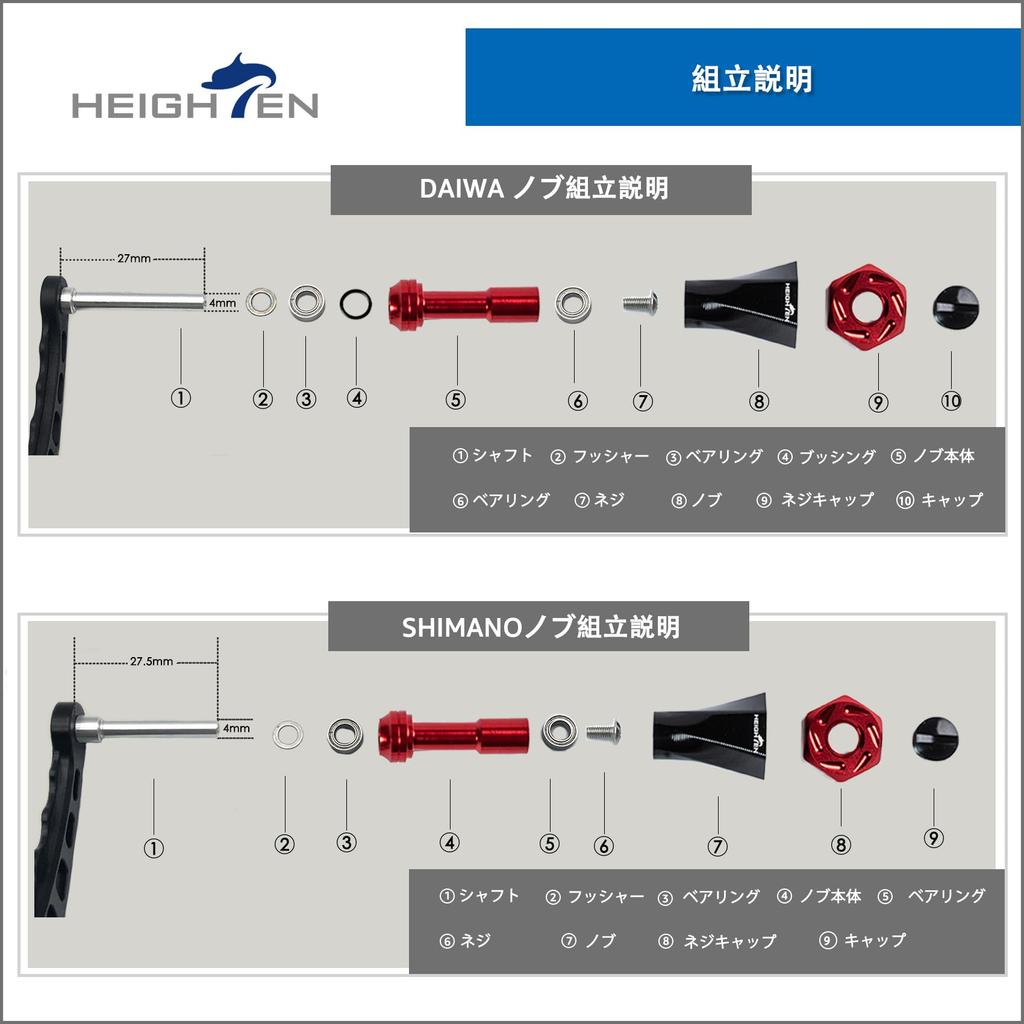 HEIGHTEN

組立説明

DAIWA ノブ組立説明

27mm

4mm

HEIGHTEN

①
②
③
④
⑤
⑥
⑦
⑧
⑨
⑩

① シャフト ② フッシャー ③ ベアリング ④ ブッシング ⑤ ノブ本体
⑥ ベアリング ⑦ ネジ ⑧ ノブ ⑨ ネジキャップ ⑩ キャップ

SHIMANOノブ組立説明

27.5mm

4mm

HEIGHTEN

①
②
③
④
⑤
⑥
⑦
⑧
⑨

① シャフト ② フッシャー ③ ベアリング ④ ノブ本体 ⑤ ベアリング
⑥ ネジ ⑦ ノブ ⑧ ネジキャップ ⑨ キャップ