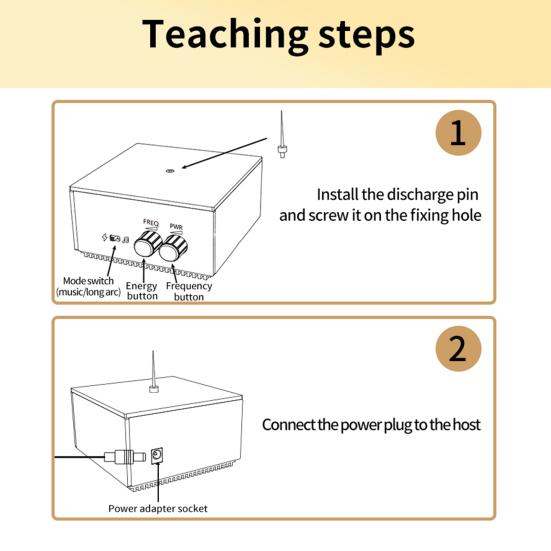 Teaching steps

1

Install the discharge pin and screw it on the fixing hole

FREQ

PWR

Mode switch (music/long arc)

Energy button

Frequency button

2

Connect the power plug to the host

Power adapter socket