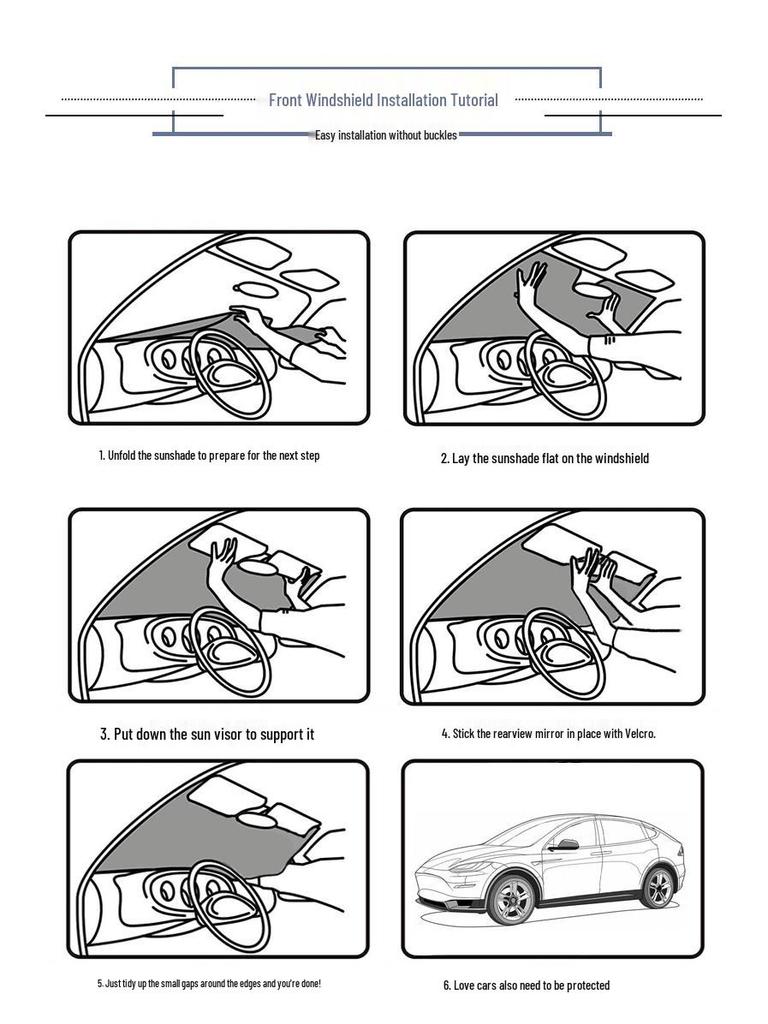 Front Windshield Installation Tutorial

Easy installation without buckles

1. Unfold the sunshade to prepare for the next step

2. Lay the sunshade flat on the windshield

3. Put down the sun visor to support it

4. Stick the rearview mirror in place with Velcro.

5. Just tidy up the small gaps around the edges and you're done!

6. Love cars also need to be protected