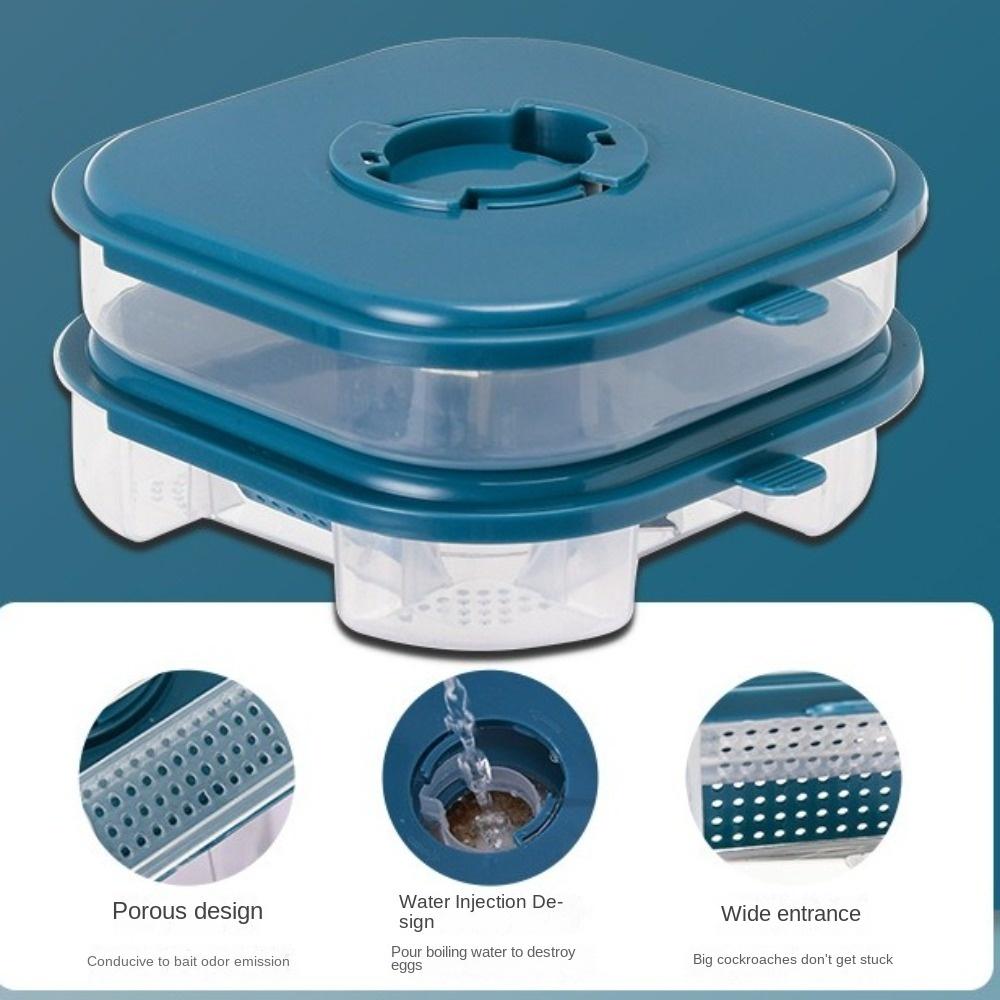 Porous design

Conducive to bait odor emission

Water Injection Design

Pour boiling water to destroy eggs

Wide entrance

Big cockroaches don't get stuck