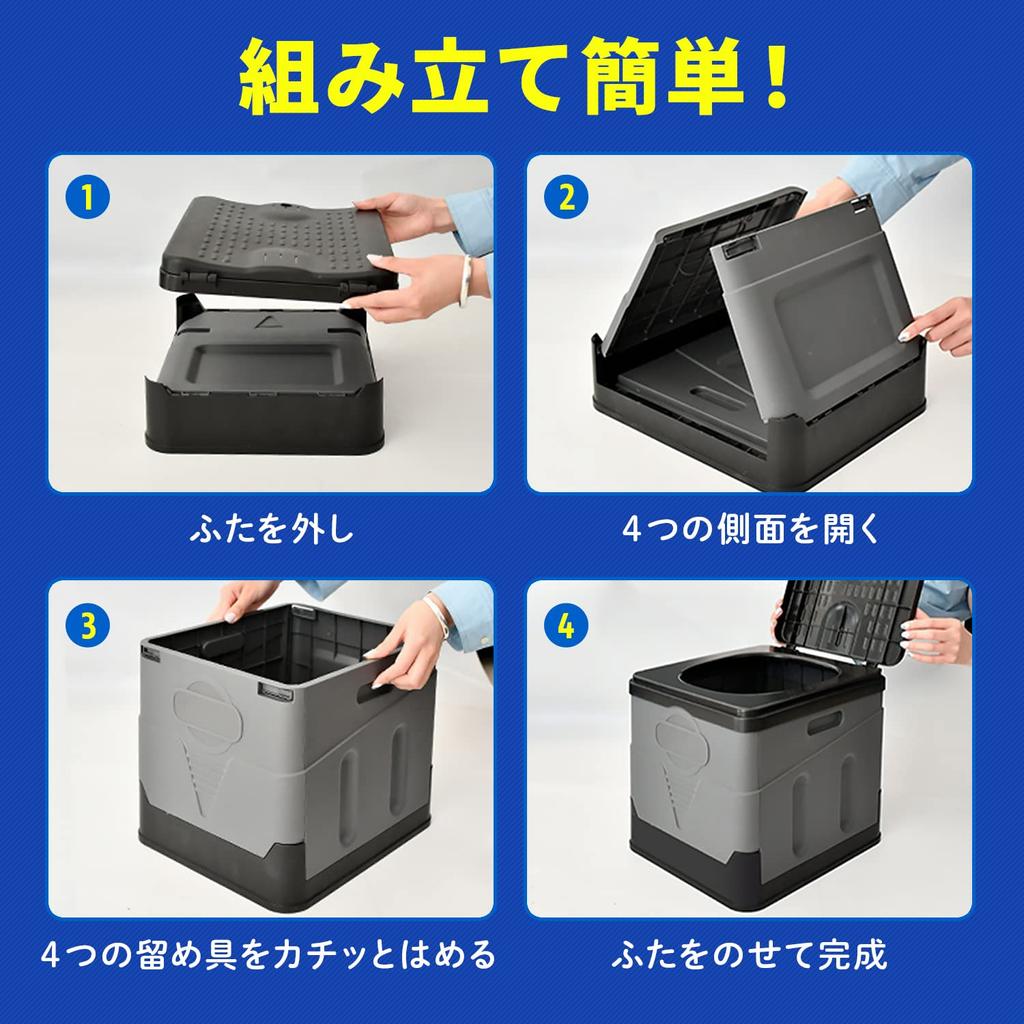 組み立て簡単！

1

ふたを外し

2

4つの側面を開く

3

4つの留め具をカチッとはめる

4

ふたをのせて完成