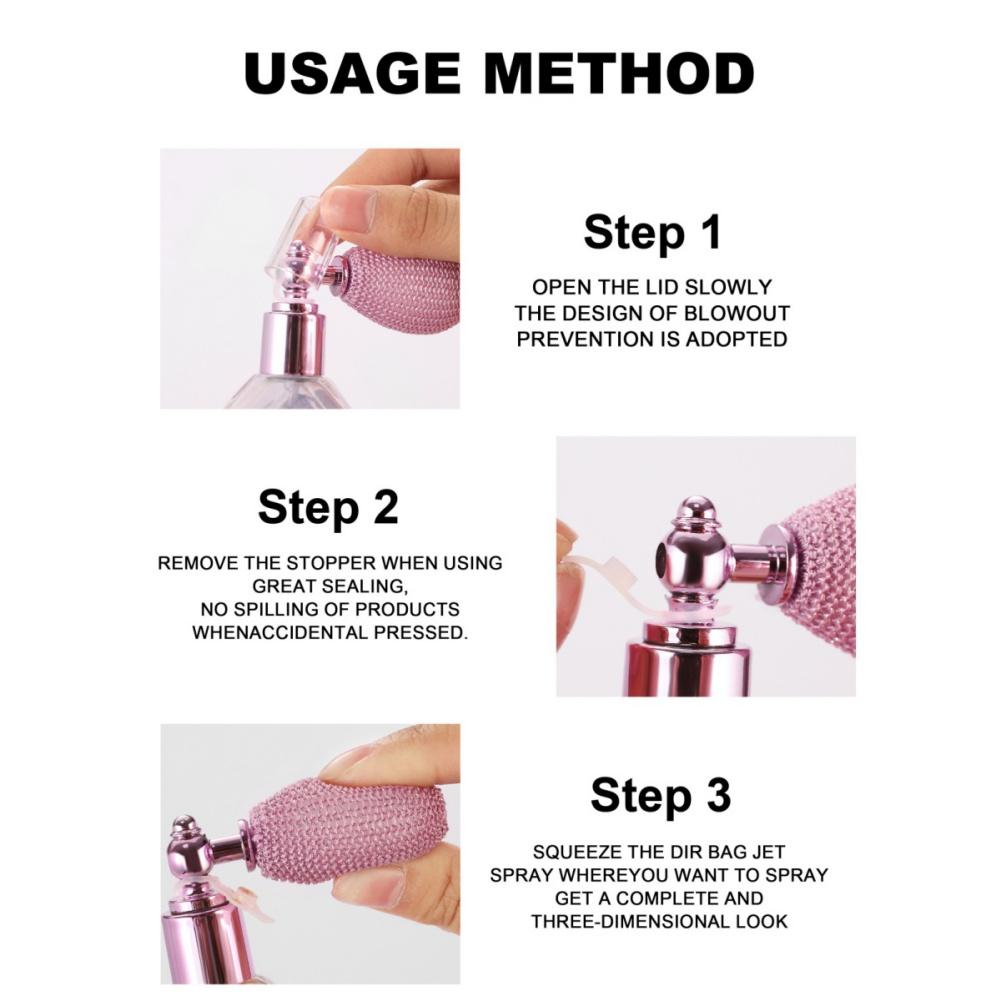 USAGE METHOD

Step 1

OPEN THE LID SLOWLY
THE DESIGN OF BLOWOUT
PREVENTION IS ADOPTED

Step 2

REMOVE THE STOPPER WHEN USING
GREAT SEALING,
NO SPILLING OF PRODUCTS
WHENACCIDENTAL PRESSED.

Step 3

SQUEEZE THE DIR BAG JET
SPRAY WHEREYOU WANT TO SPRAY
GET A COMPLETE AND
THREE-DIMENSIONAL LOOK