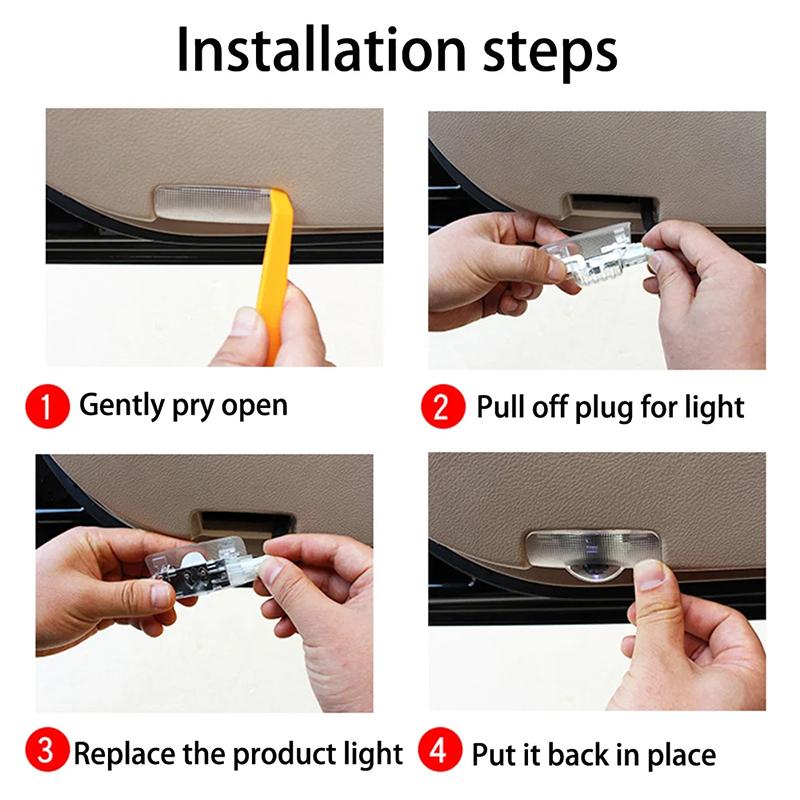 Installation steps

1 Gently pry open

2 Pull off plug for light

3 Replace the product light

4 Put it back in place