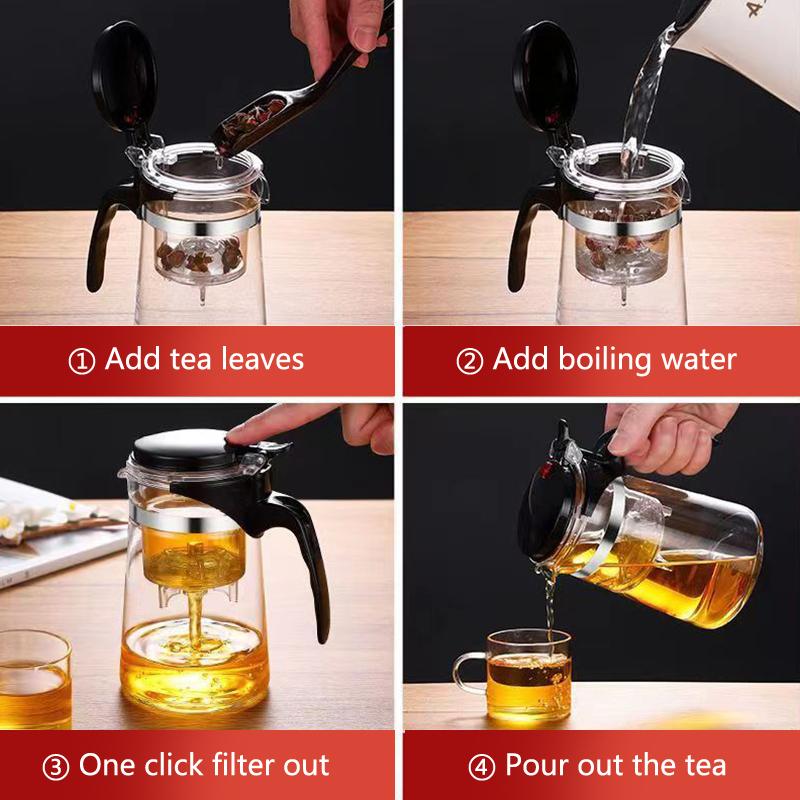 ① Add tea leaves

② Add boiling water

③ One click filter out

④ Pour out the tea