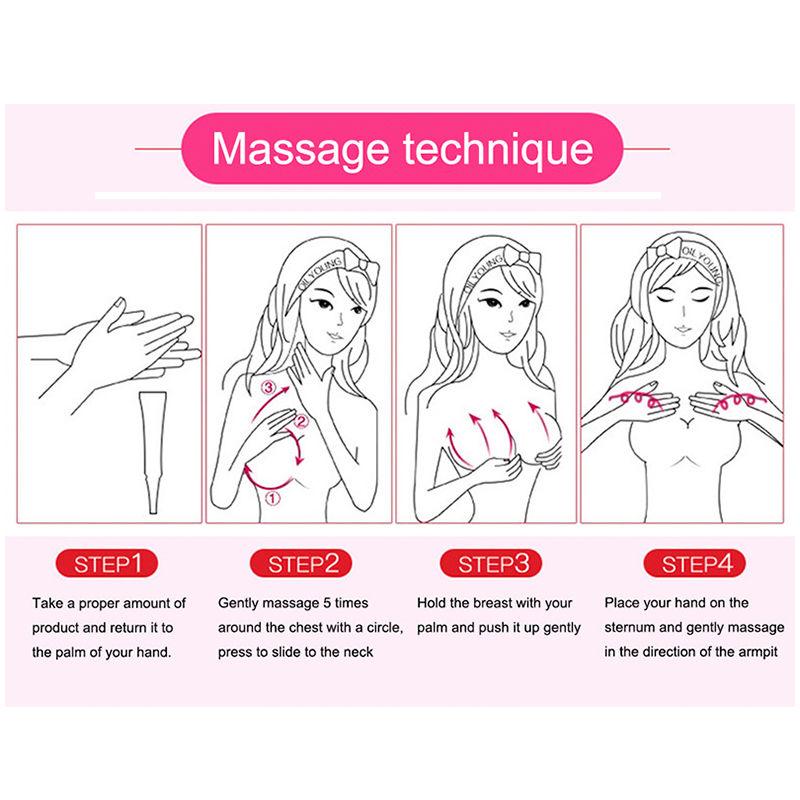 Massage technique

OIL YOUNG

③
②
①

OIL YOUNG

OIL YOUNG

STEP1

Take a proper amount of product and return it to the palm of your hand.

STEP2

Gently massage 5 times around the chest with a circle, press to slide to the neck

STEP3

Hold the breast with your palm and push it up gently

STEP4

Place your hand on the sternum and gently massage in the direction of the armpit