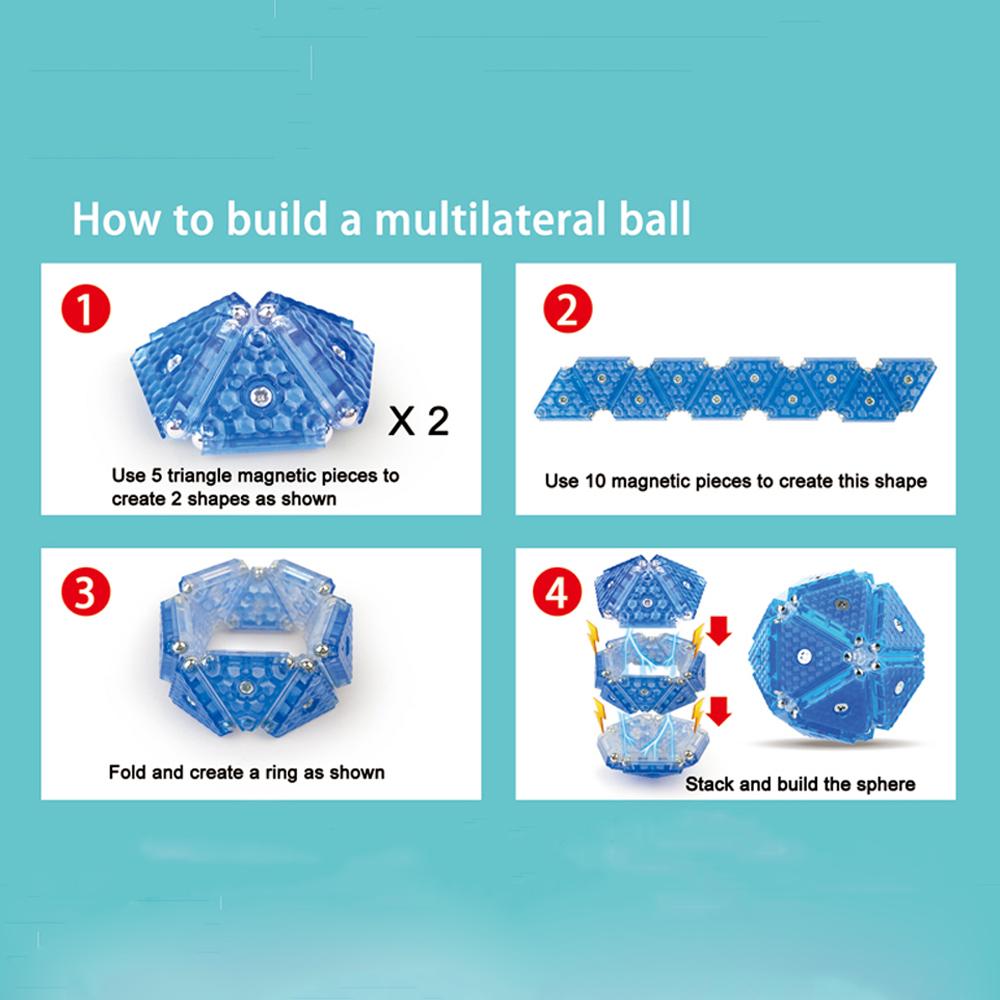 How to build a multilateral ball

1

X 2

Use 5 triangle magnetic pieces to create 2 shapes as shown

2

Use 10 magnetic pieces to create this shape

3

Fold and create a ring as shown

4

Stack and build the sphere