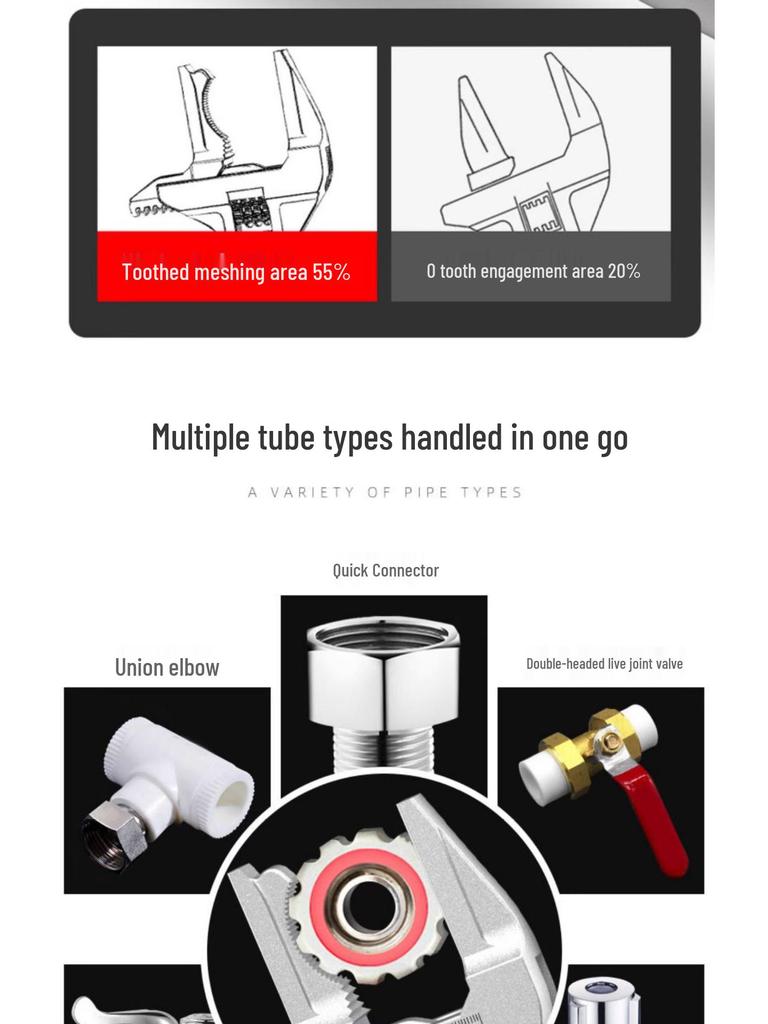 Toothed meshing area 55%

0 tooth engagement area 20%

Multiple tube types handled in one go

A VARIETY OF PIPE TYPES

Quick Connector

Union elbow

Double-headed live joint valve