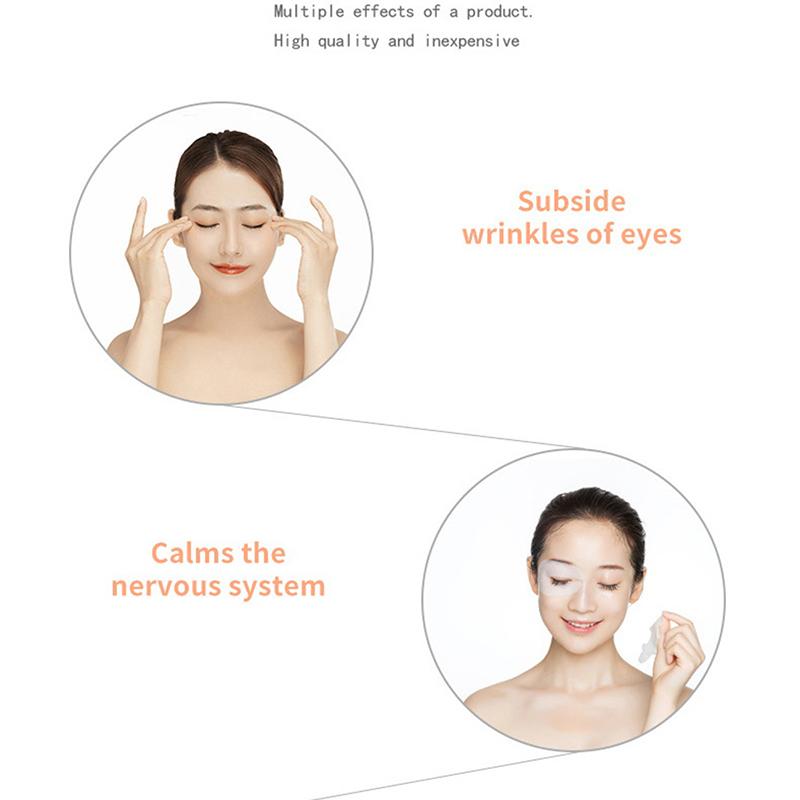 Multiple effects of a product.
High quality and inexpensive

Subside wrinkles of eyes

Calms the nervous system