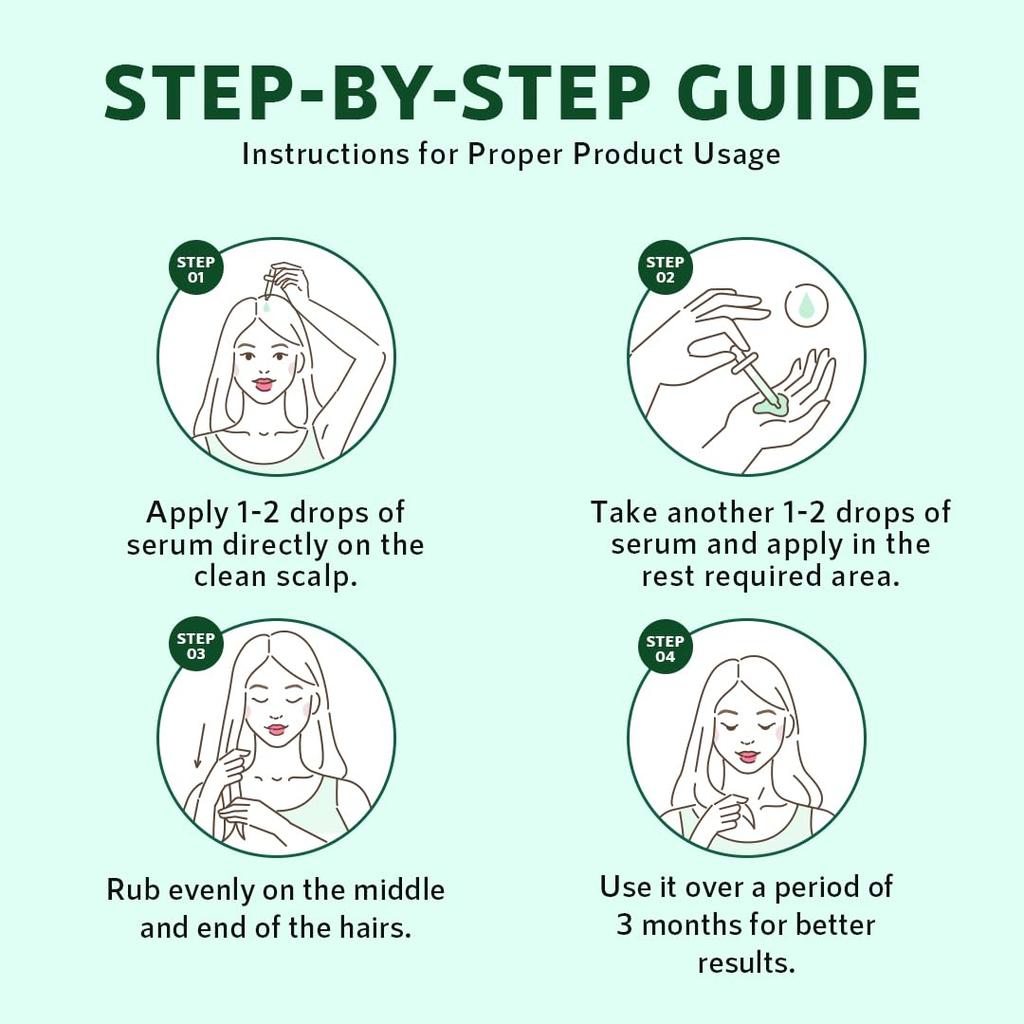 STEP-BY-STEP GUIDE
Instructions for Proper Product Usage

STEP 01

Apply 1-2 drops of serum directly on the clean scalp.

STEP 02

Take another 1-2 drops of serum and apply in the rest required area.

STEP 03

Rub evenly on the middle and end of the hairs.

STEP 04

Use it over a period of 3 months for better results.