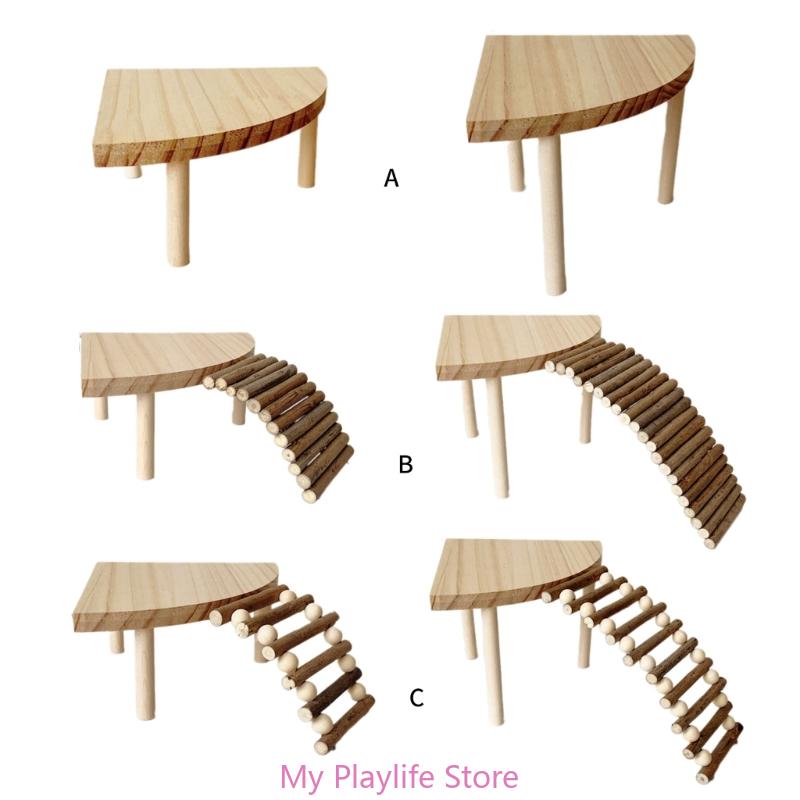 A

B

C

My Playlife Store