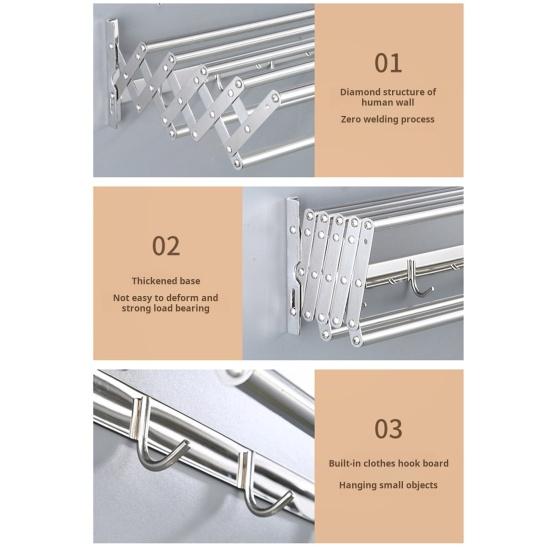 01

Diamond structure of human wall

Zero welding process

02

Thickened base

Not easy to deform and strong load bearing

03

Built-in clothes hook board

Hanging small objects