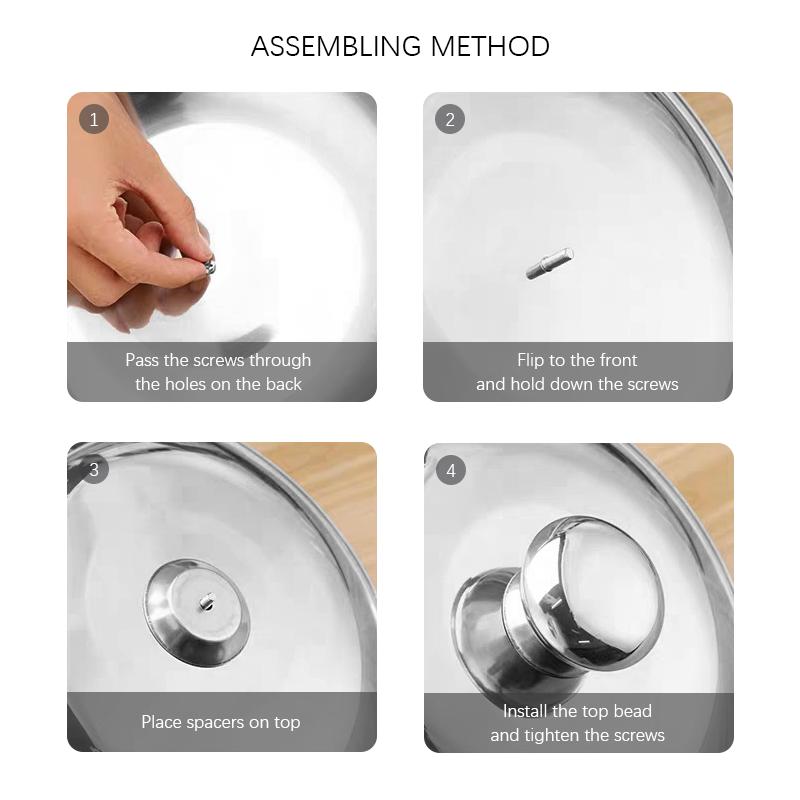 ASSEMBLING METHOD

1

Pass the screws through the holes on the back

2

Flip to the front and hold down the screws

3

Place spacers on top

4

Install the top bead and tighten the screws