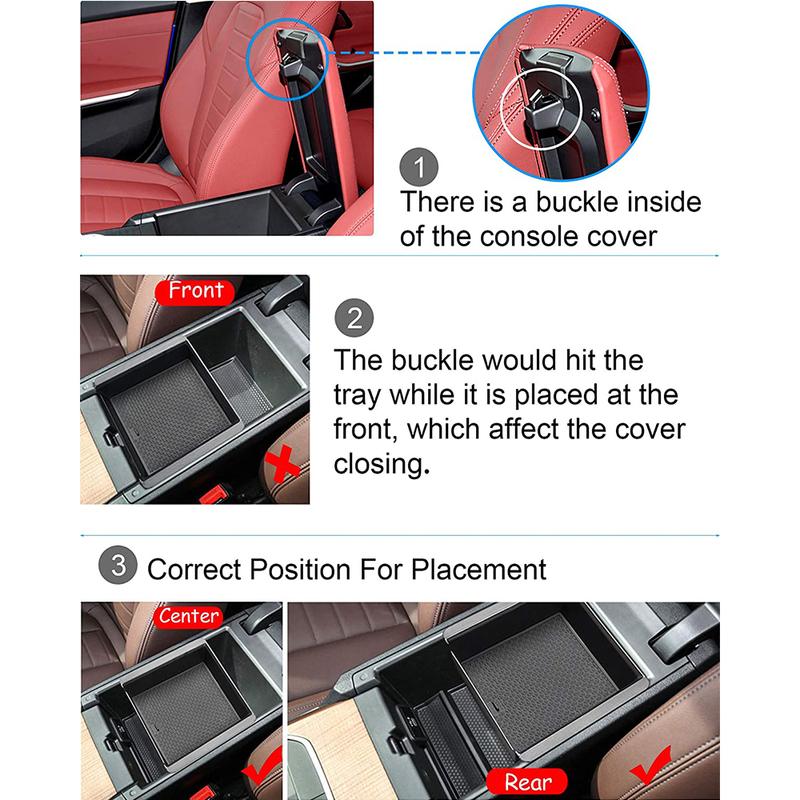 1
There is a buckle inside of the console cover

Front

2
The buckle would hit the tray while it is placed at the front, which affect the cover closing.

3 Correct Position For Placement

Center

Rear