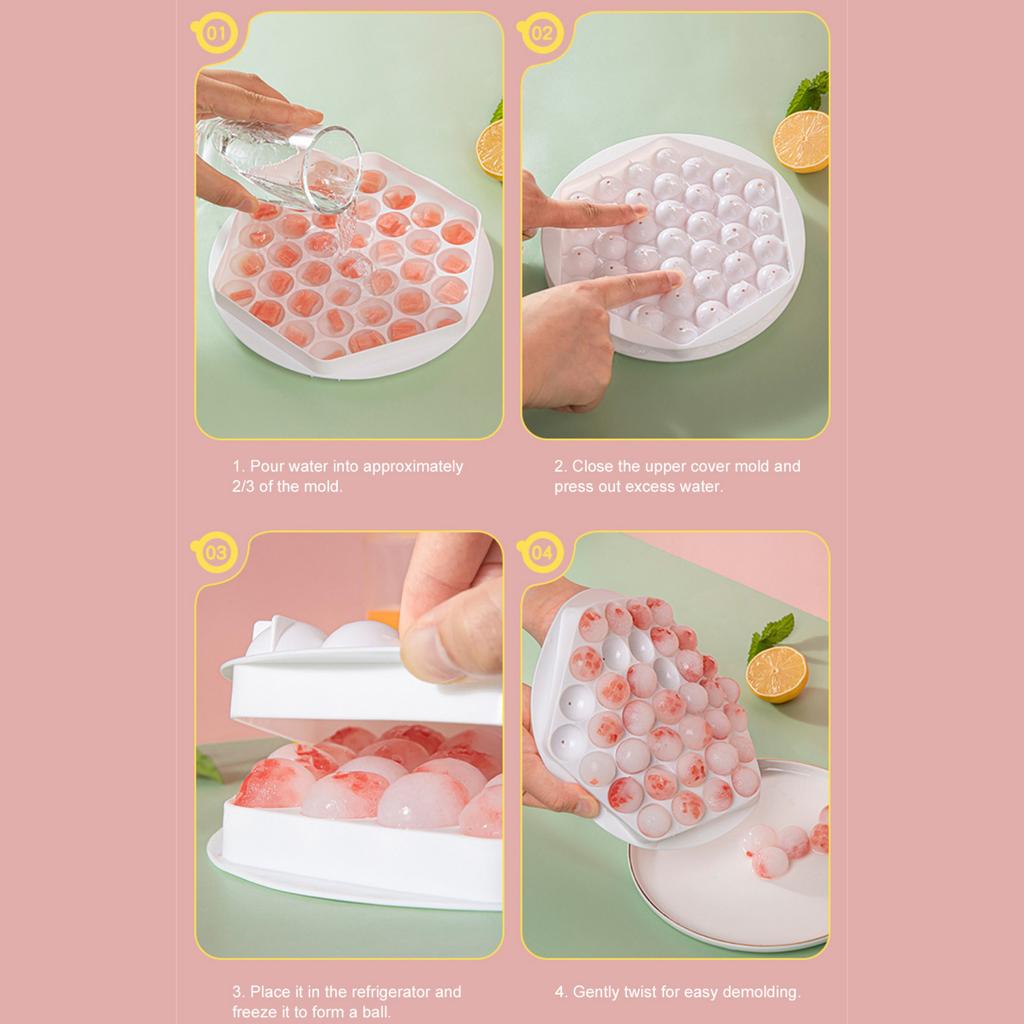 01

02

1. Pour water into approximately 2/3 of the mold.

2. Close the upper cover mold and press out excess water.

03

04

3. Place it in the refrigerator and freeze it to form a ball.

4. Gently twist for easy demolding.