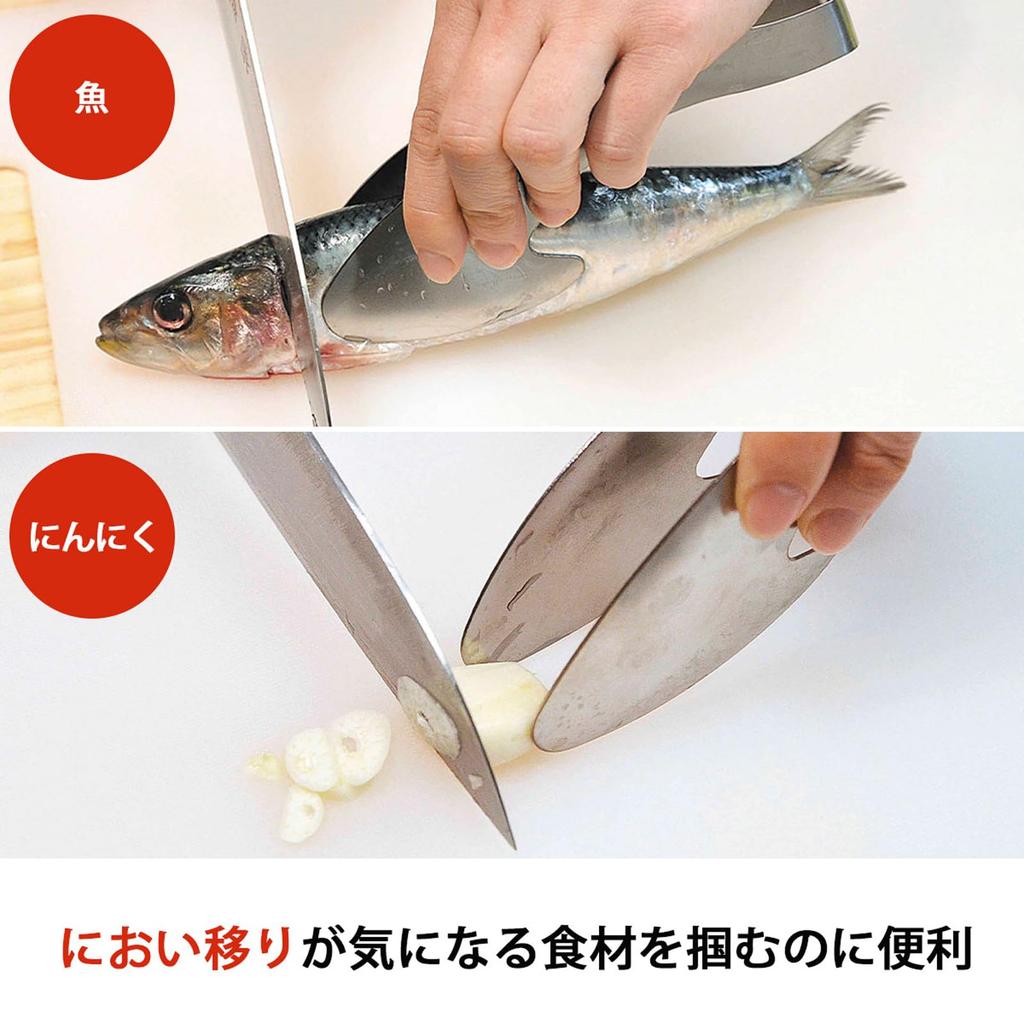 魚

にんにく

におい移りが気になる食材を掴むのに便利