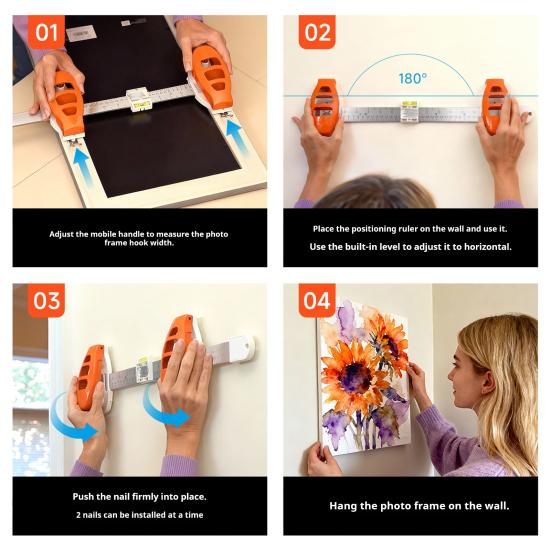 01

Adjust the mobile handle to measure the photo frame hook width.

02

180°

Place the positioning ruler on the wall and use it.

Use the built-in level to adjust it to horizontal.

03

Push the nail firmly into place.

2 nails can be installed at a time

04

Hang the photo frame on the wall.