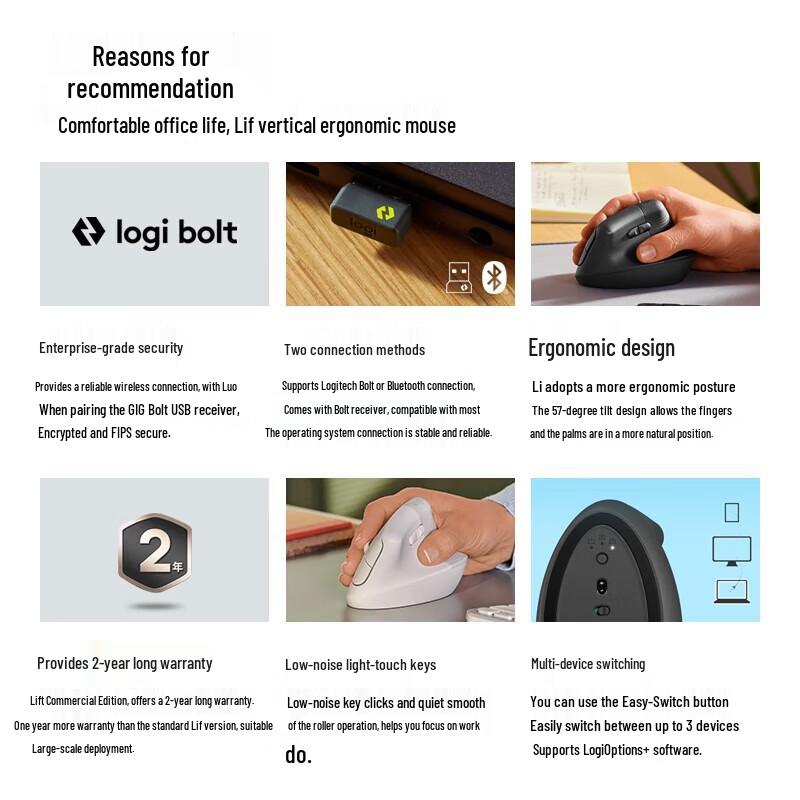 Reasons for recommendation

Comfortable office life, Lif vertical ergonomic mouse

logi bolt

logi

Enterprise-grade security

Provides a reliable wireless connection, with Luo When pairing the GIG Bolt USB receiver, Encrypted and FIPS secure.

Two connection methods

Supports Logitech Bolt or Bluetooth connection, Comes with Bolt receiver, compatible with most The operating system connection is stable and reliable.

Ergonomic design

Li adopts a more ergonomic posture The 57-degree tilt design allows the fingers and the palms are in a more natural position.

2年

Provides 2-year long warranty

Lift Commercial Edition, offers a 2-year long warranty. One year more warranty than the standard Lif version, suitable Large-scale deployment.

Low-noise light-touch keys

Low-noise key clicks and quiet smooth of the roller operation, helps you focus on work do.

Multi-device switching

You can use the Easy-Switch button Easily switch between up to 3 devices Supports LogiOptions+ software.