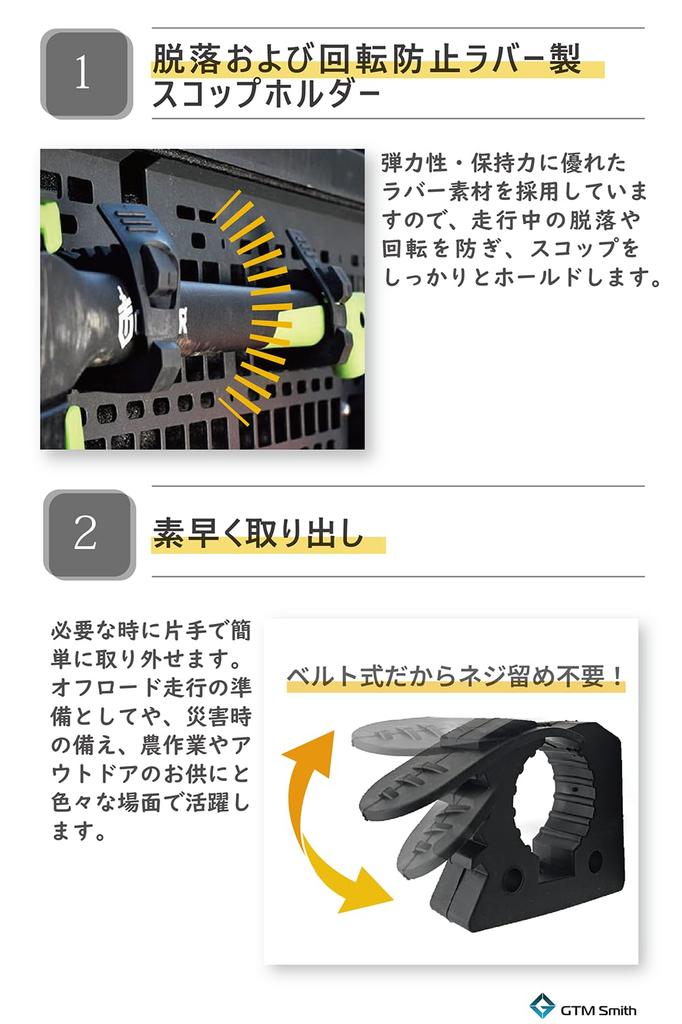 1

脱落および回転防止ラバー製スコップホルダー

弾力性・保持力に優れたラバー素材を採用していますので、走行中の脱落や回転を防ぎ、スコップをしっかりとホールドします。

2

素早く取り出し

必要な時に片手で簡単に取り外せます。オフロード走行の準備としてや、災害時の備え、農作業やアウトドアのお供にと色々な場面で活躍します。

ベルト式だからネジ留め不要！

GTM Smith