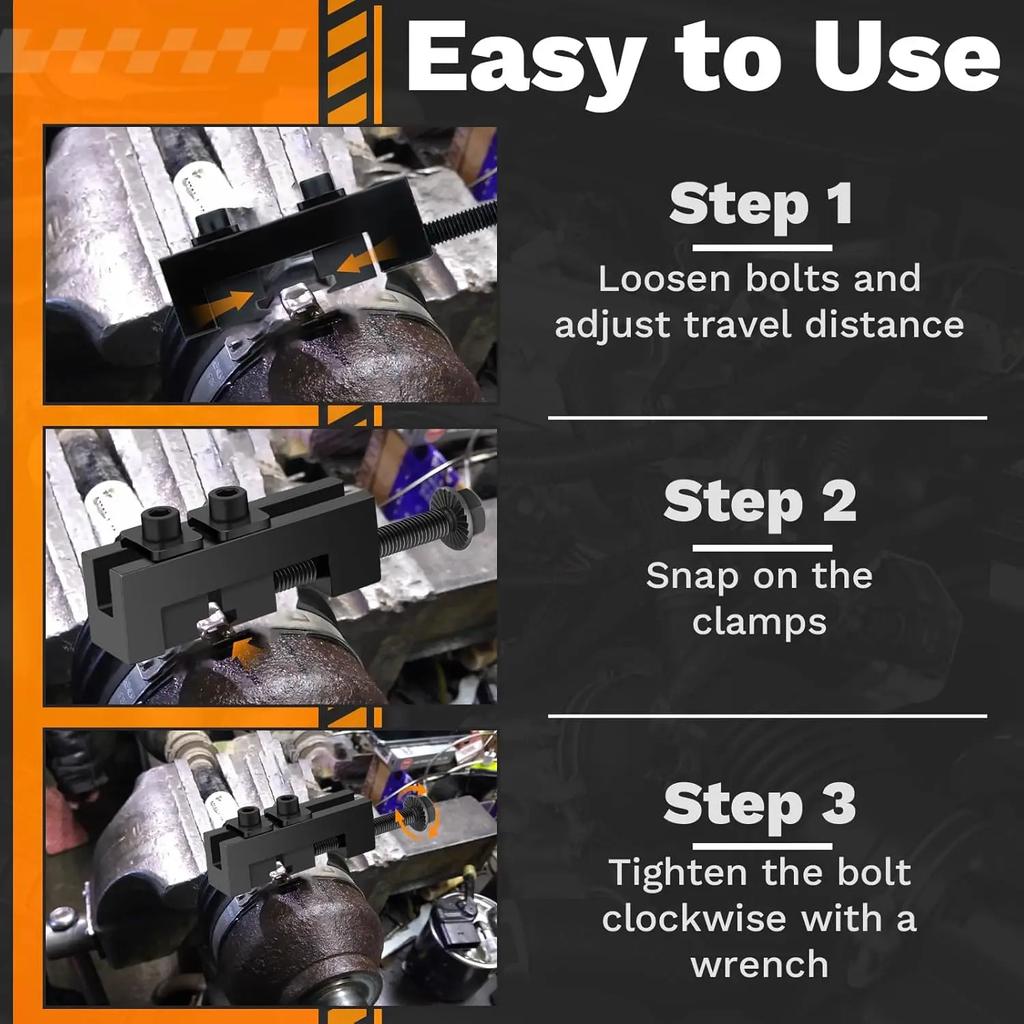 Easy to Use

Step 1

Loosen bolts and adjust travel distance

Step 2

Snap on the clamps

Step 3

Tighten the bolt clockwise with a wrench