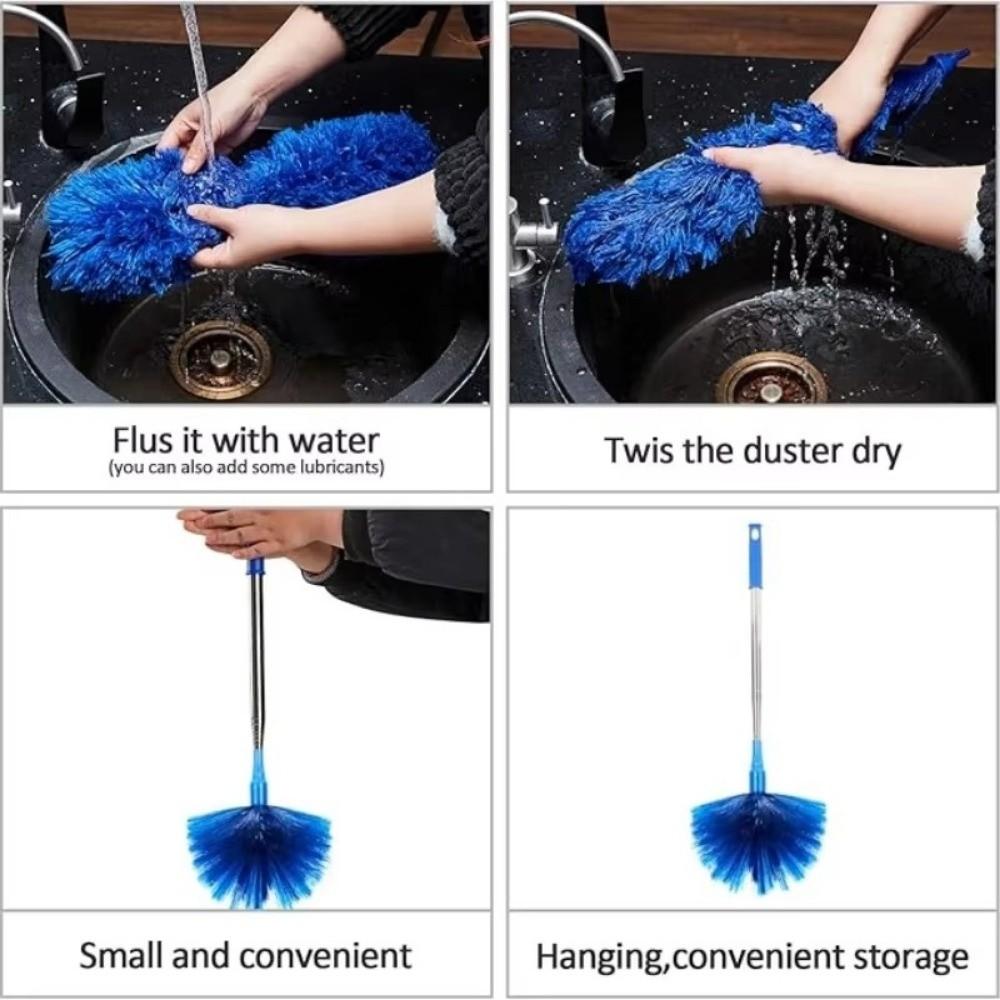 Flus it with water
(you can also add some lubricants)

Twis the duster dry

Small and convenient

Hanging,convenient storage