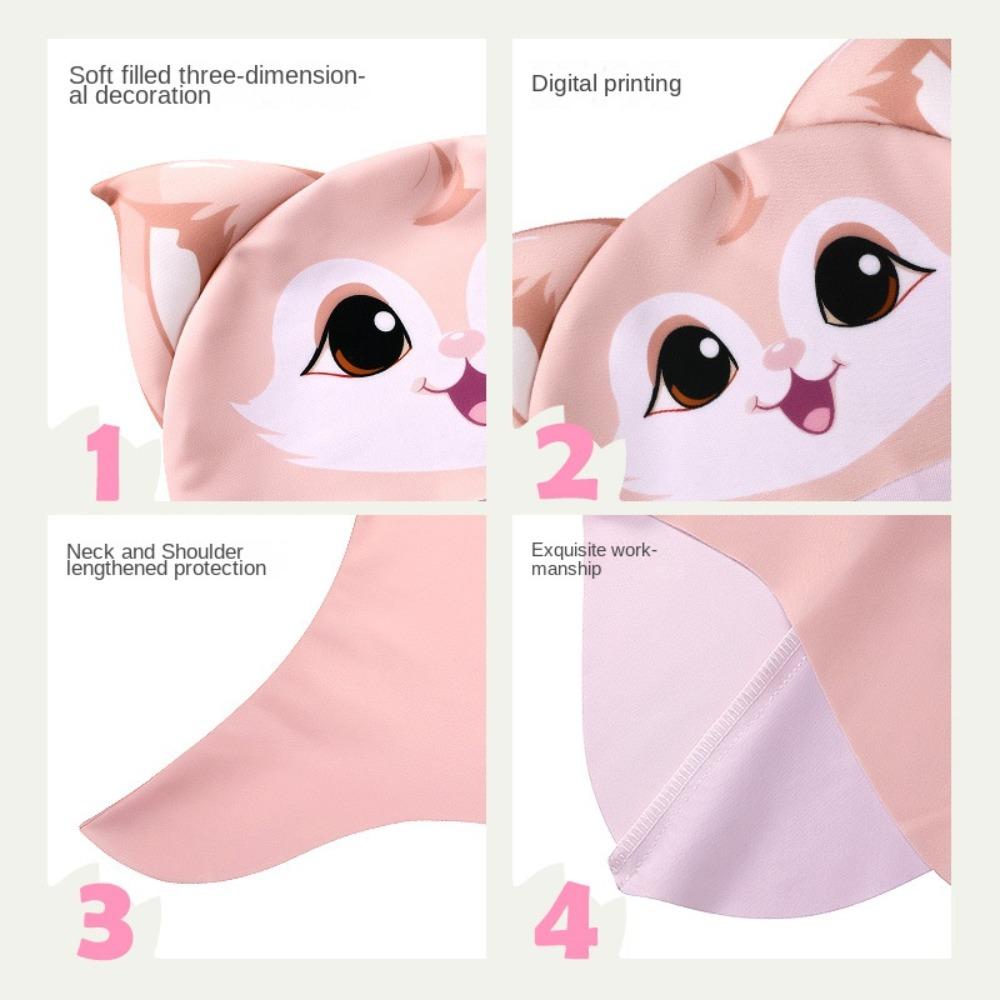 Soft filled three-dimensional decoration

1

Digital printing

2

Neck and Shoulder lengthened protection

3

Exquisite workmanship

4