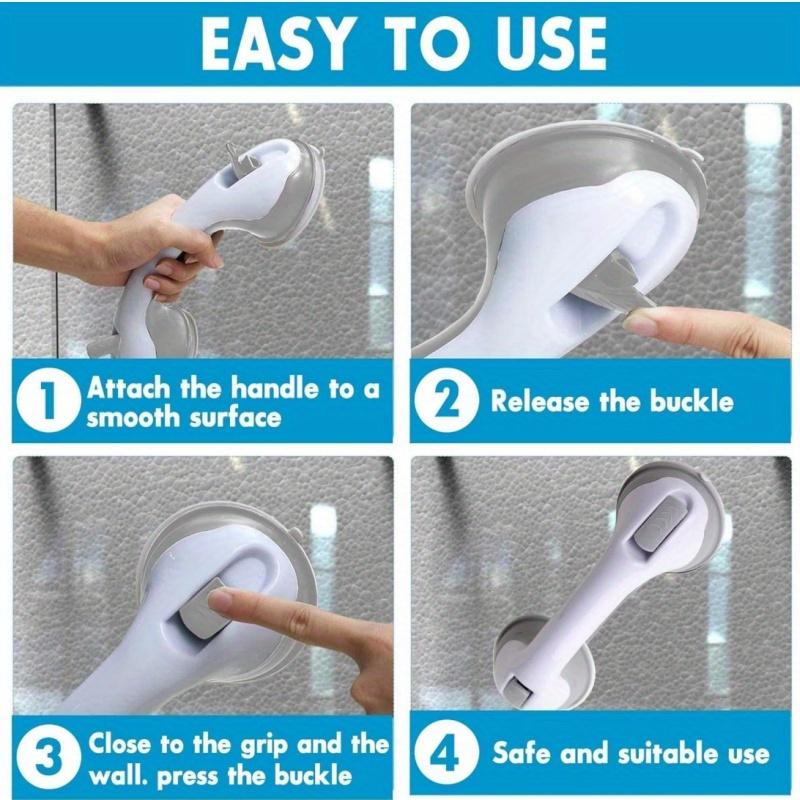 EASY TO USE

1 Attach the handle to a smooth surface

2 Release the buckle

3 Close to the grip and the wall. press the buckle

4 Safe and suitable use