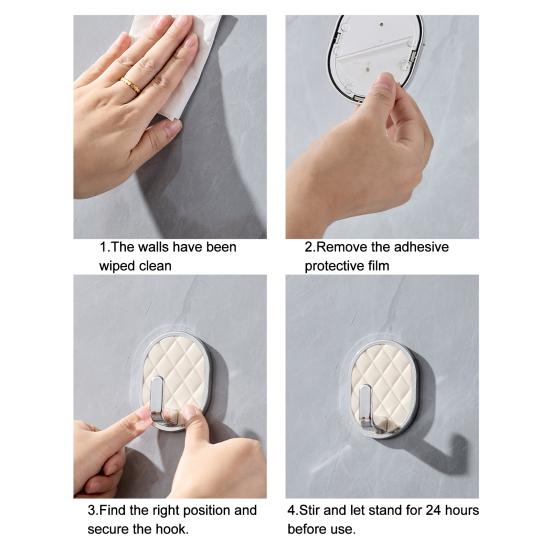 1.The walls have been wiped clean

2.Remove the adhesive protective film

3.Find the right position and secure the hook.

4.Stir and let stand for 24 hours before use.