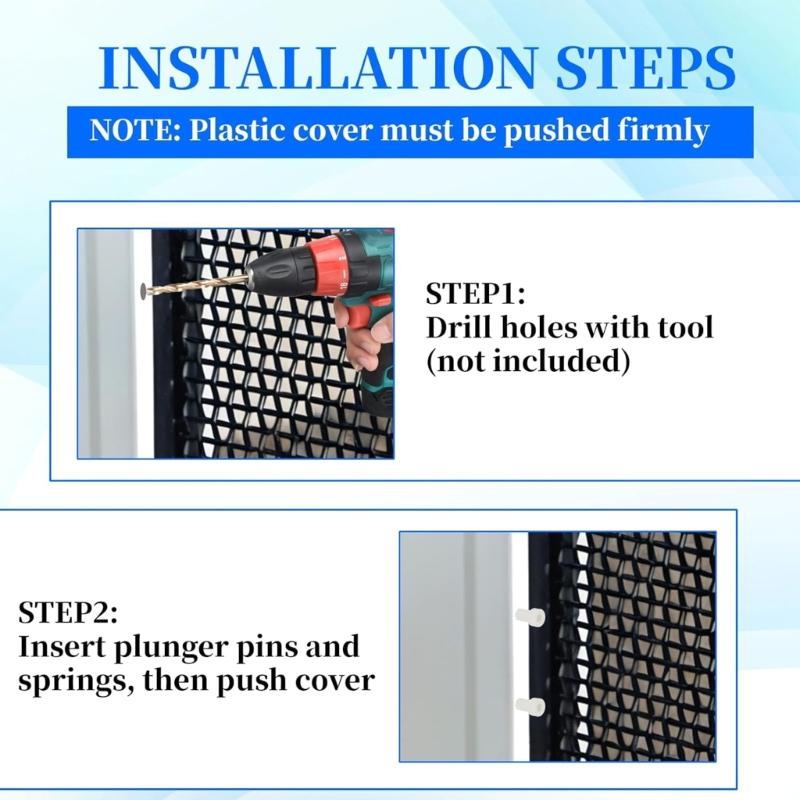 INSTALLATION STEPS

NOTE: Plastic cover must be pushed firmly

STEP1:
Drill holes with tool (not included)

STEP2:
Insert plunger pins and springs, then push cover