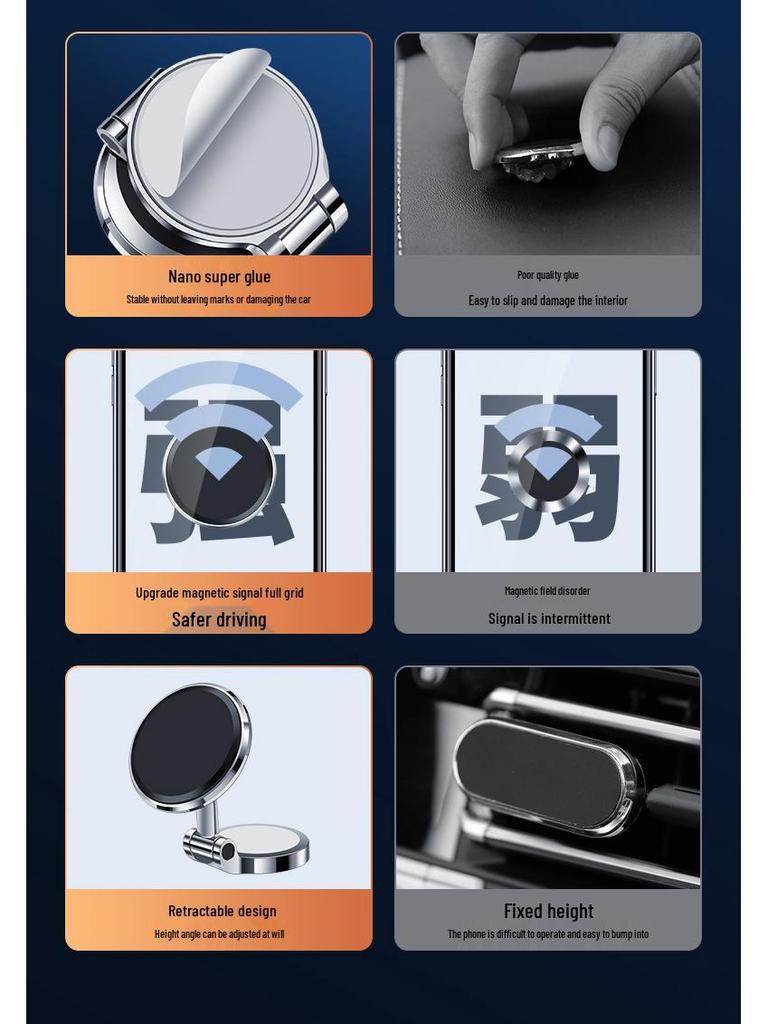 Nano super glue
Stable without leaving marks or damaging the car

Poor quality glue
Easy to slip and damage the interior

强

Upgrade magnetic signal full grid
Safer driving

弱

Magnetic field disorder
Signal is intermittent

Retractable design
Height angle can be adjusted at will

Fixed height
The phone is difficult to operate and easy to bump into