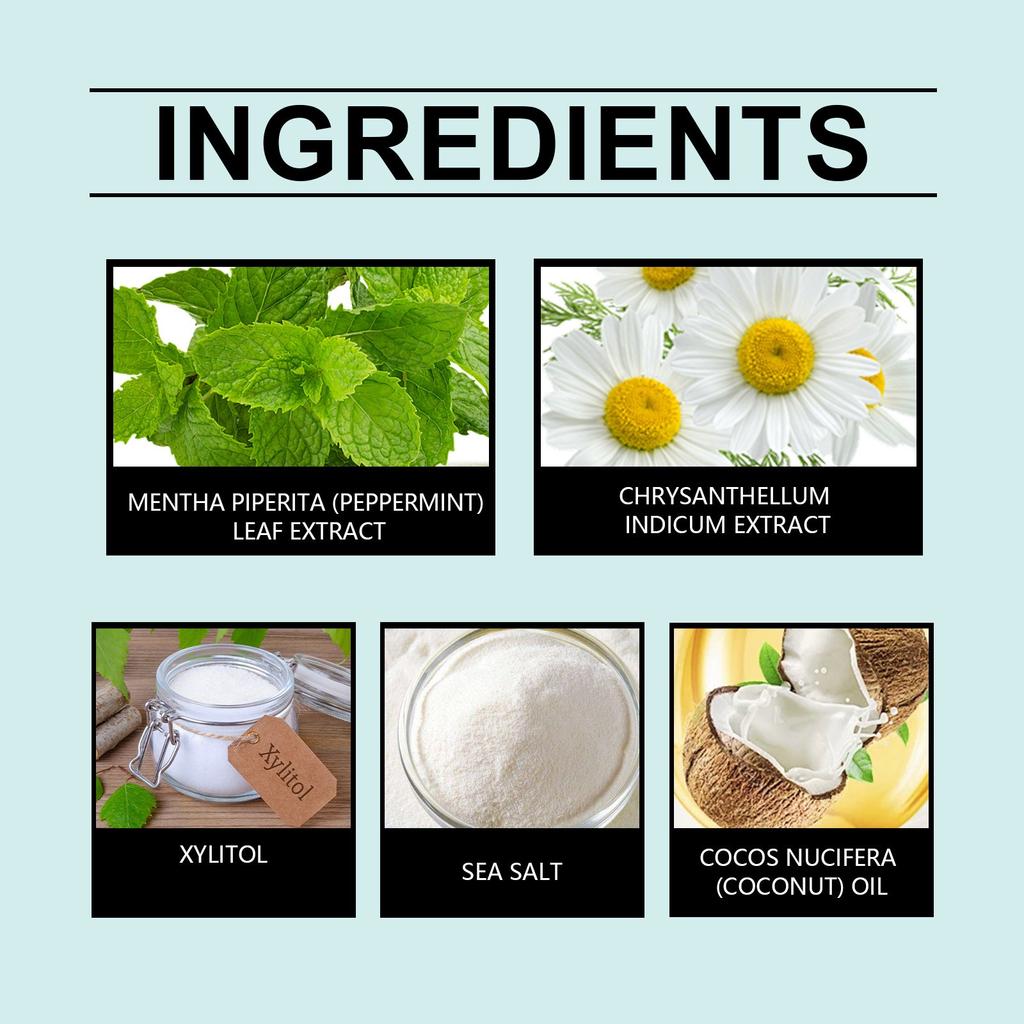 INGREDIENTS

MENTHA PIPERITA (PEPPERMINT) LEAF EXTRACT

CHRYSANTHELLUM INDICUM EXTRACT

Xylitol

XYLITOL

SEA SALT

COCOS NUCIFERA (COCONUT) OIL