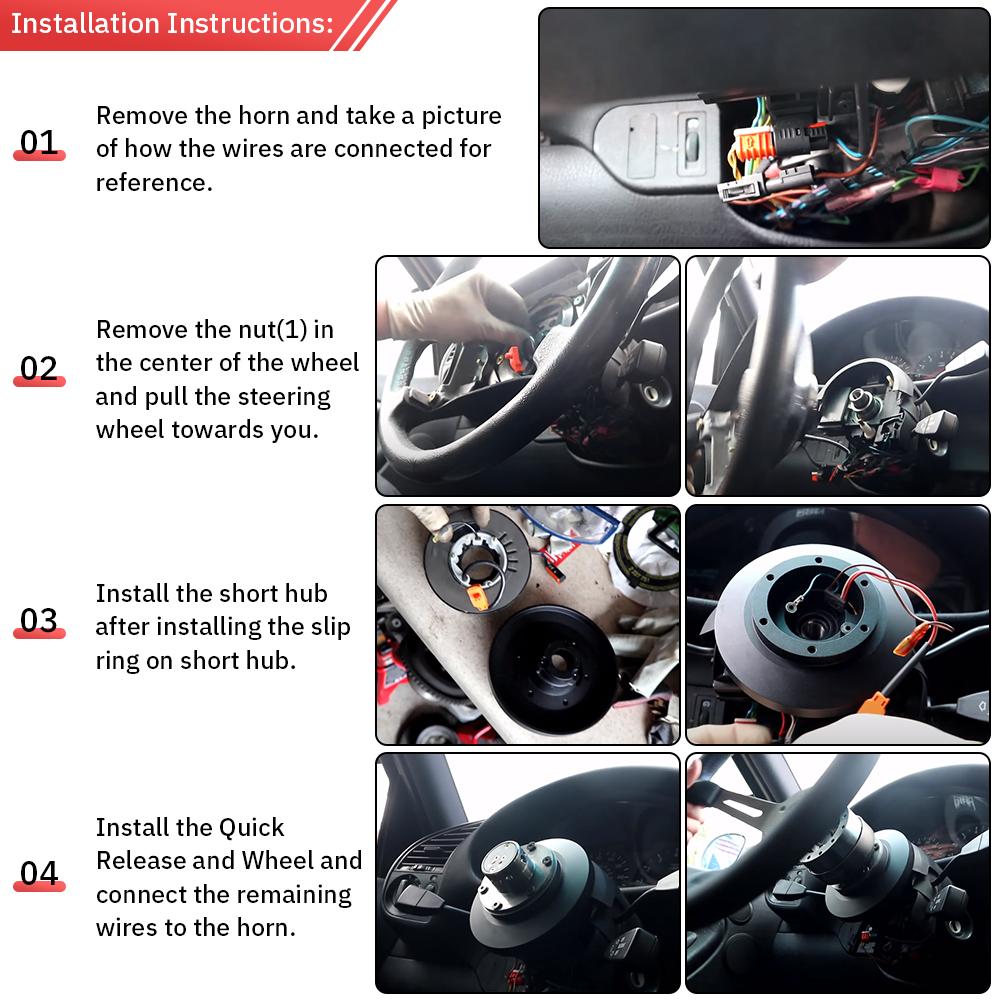 Installation Instructions:

01 Remove the horn and take a picture of how the wires are connected for reference.

02 Remove the nut(1) in the center of the wheel and pull the steering wheel towards you.

03 Install the short hub after installing the slip ring on short hub.

04 Install the Quick Release and Wheel and connect the remaining wires to the horn.