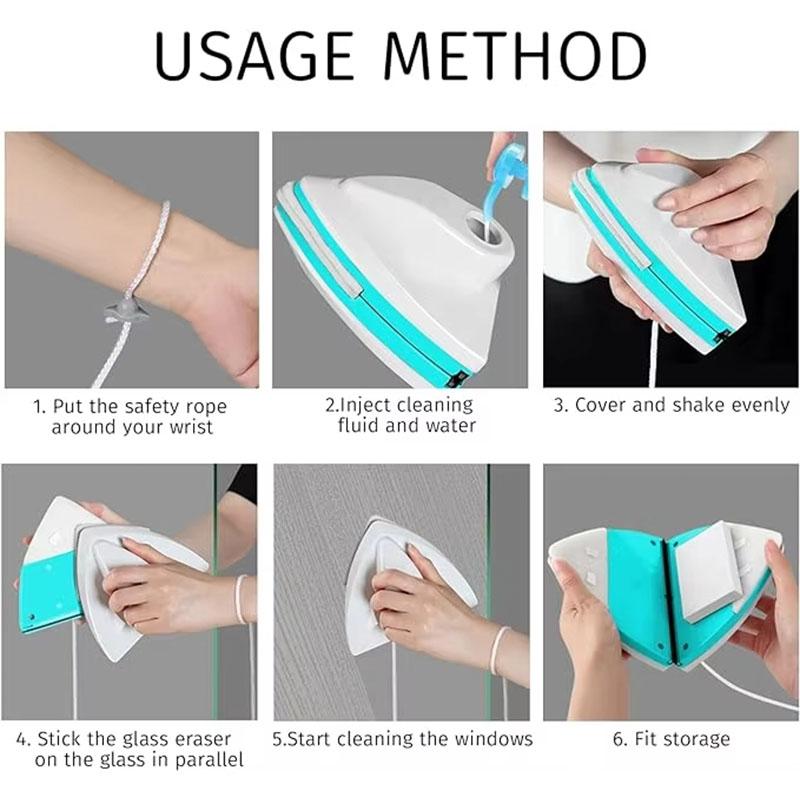 USAGE METHOD

1. Put the safety rope around your wrist

2.Inject cleaning fluid and water

3. Cover and shake evenly

4. Stick the glass eraser on the glass in parallel

5.Start cleaning the windows

6. Fit storage