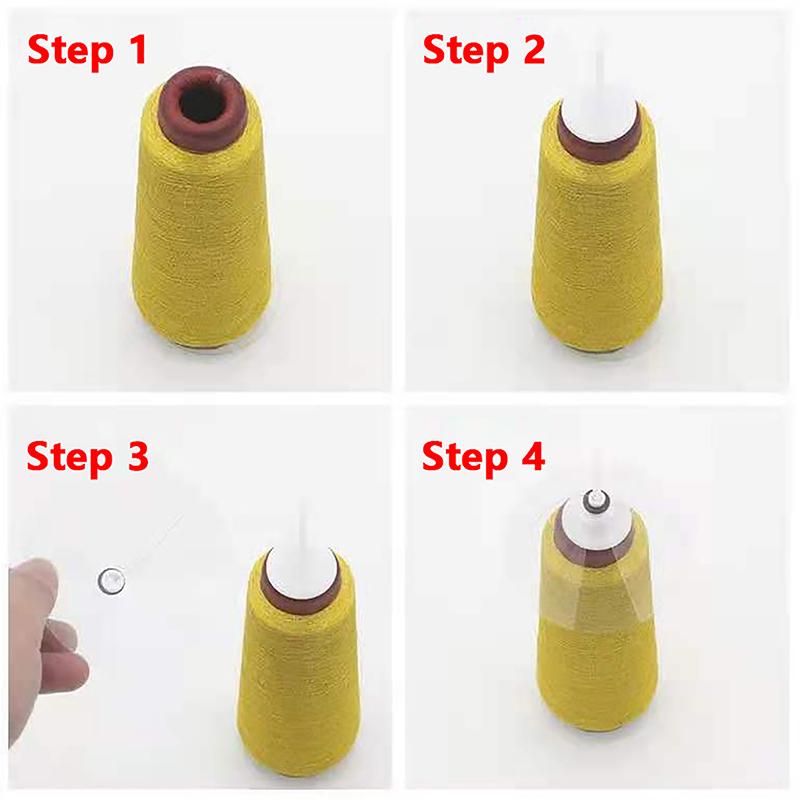 Step 1

Step 2

Step 3

Step 4